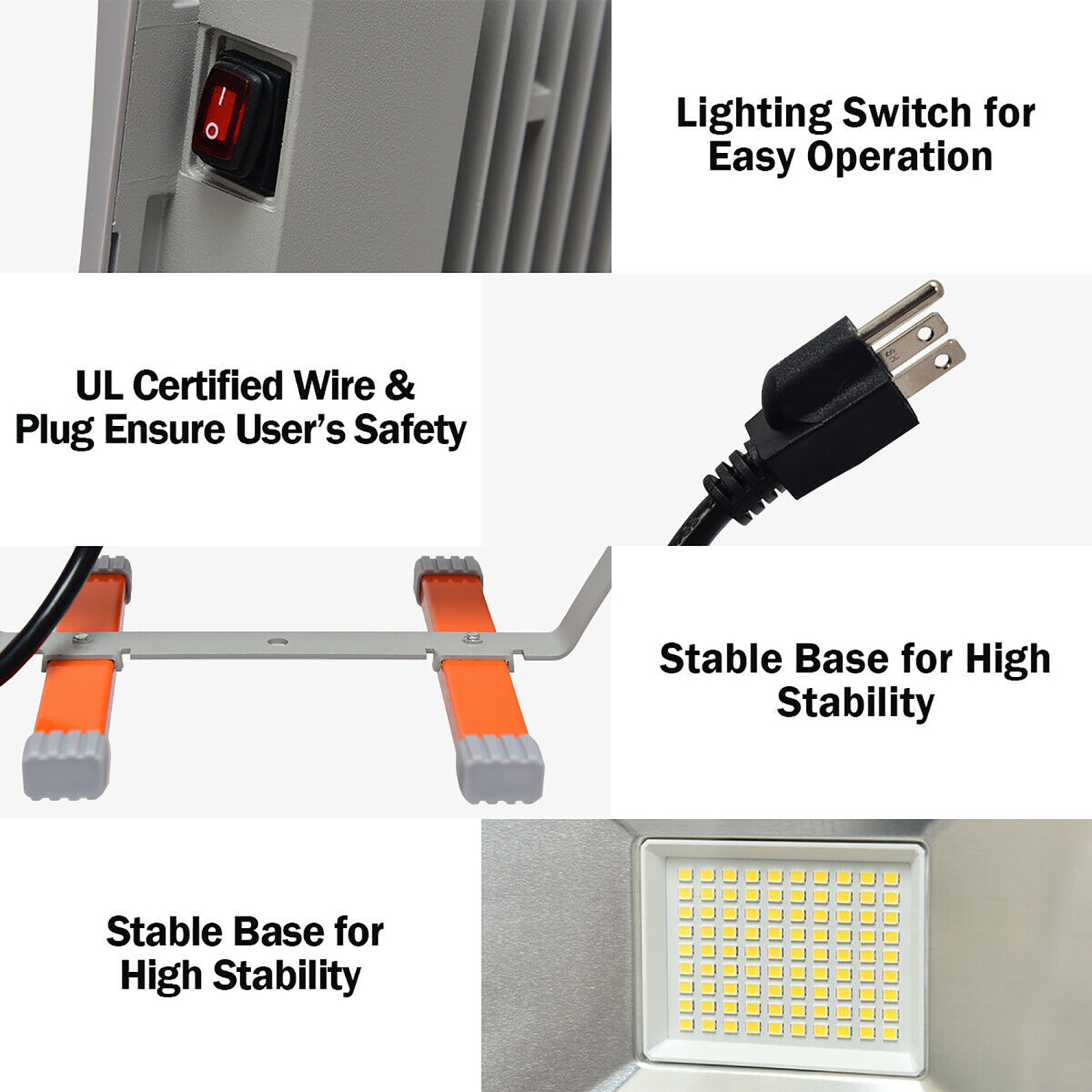 Lighting Switch for Easy Operation

UL Certified Wire & Plug Ensure User's Safety

Stable Base for High Stability

Stable Base for High Stability