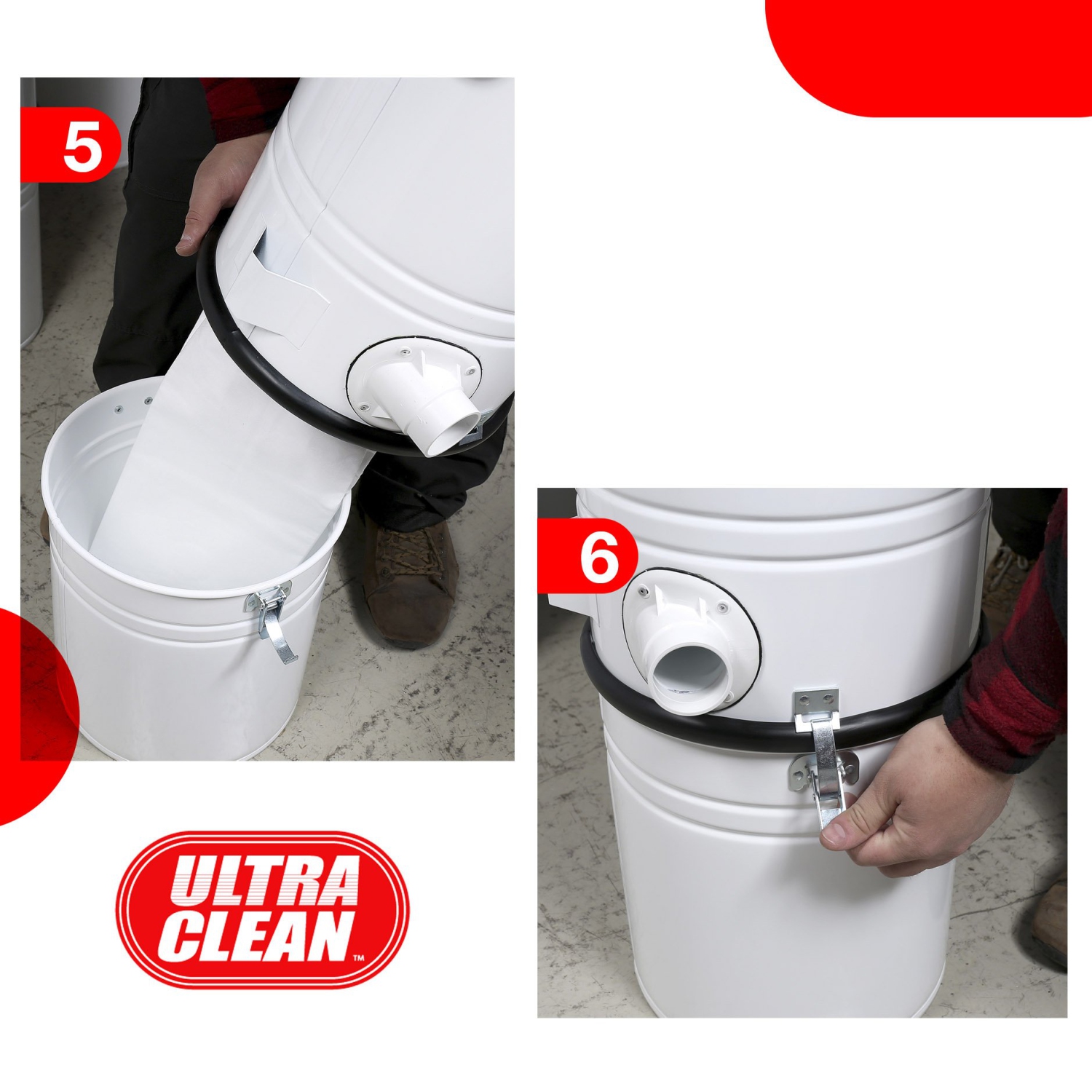 5

6

ULTRA CLEAN™