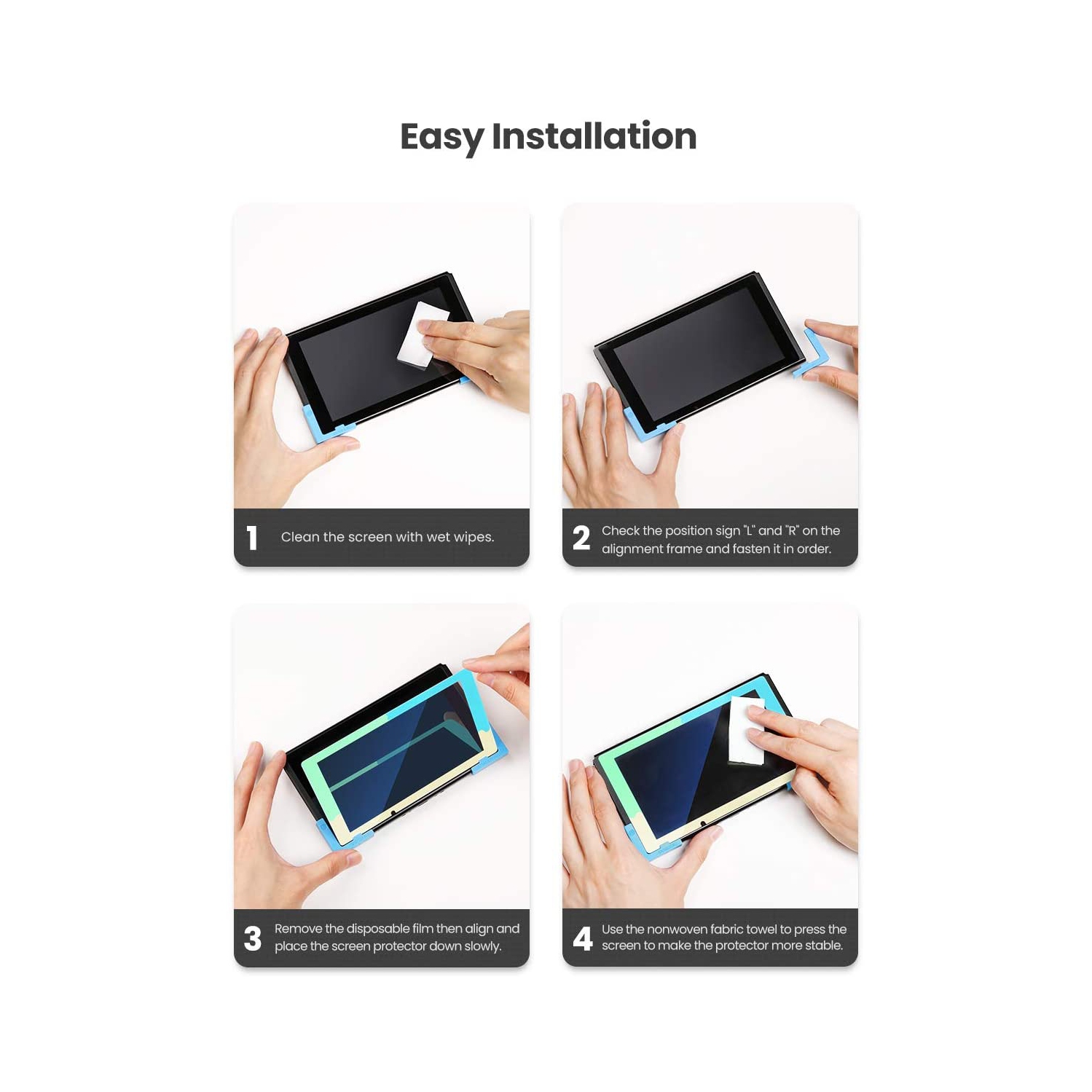 Easy Installation

1 Clean the screen with wet wipes.

2 Check the position sign "L" and "R" on the alignment frame and fasten it in order.

3 Remove the disposable film then align and place the screen protector down slowly.

4 Use the nonwoven fabric towel to press the screen to make the protector more stable.