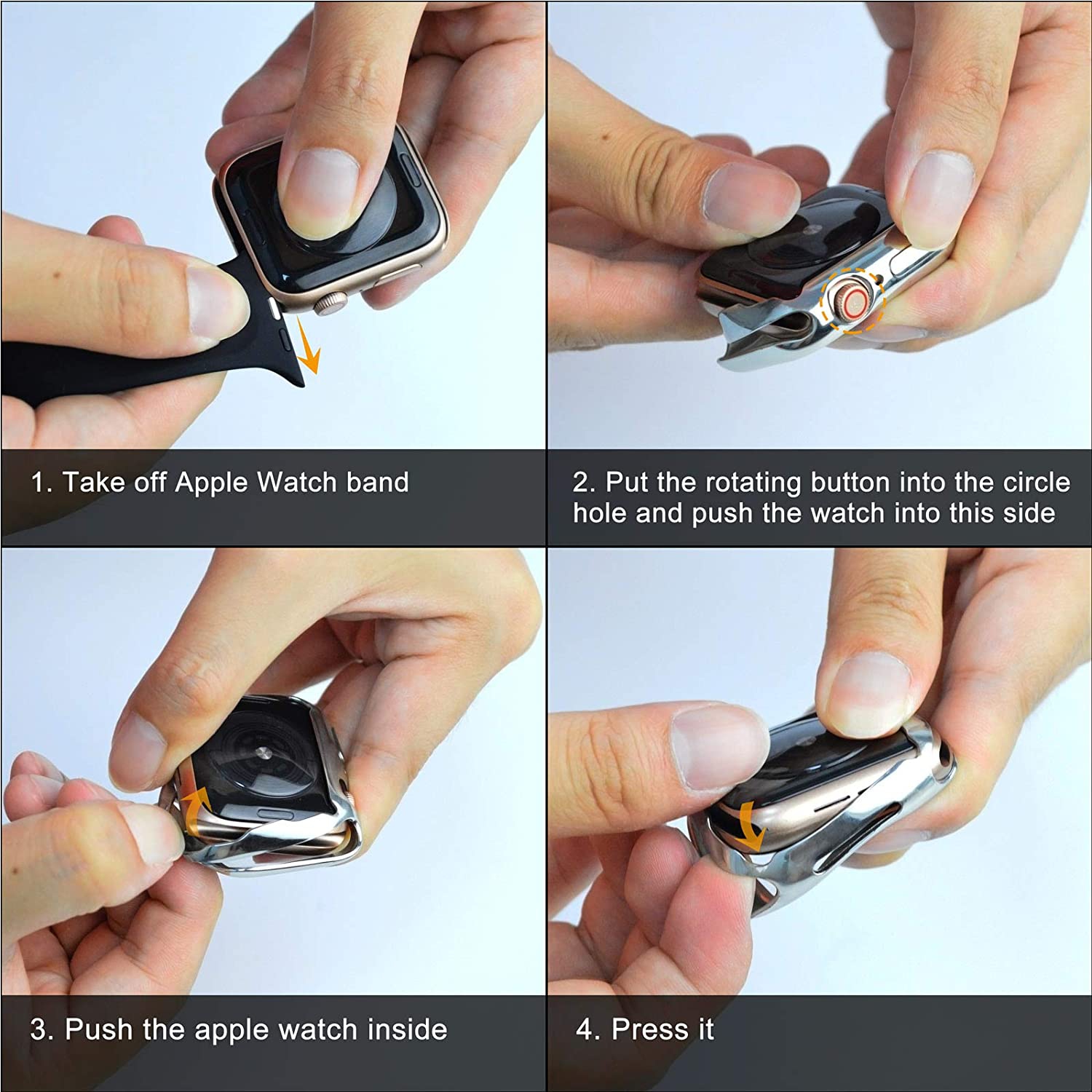 1. Take off Apple Watch band

2. Put the rotating button into the circle hole and push the watch into this side

3. Push the apple watch inside

4. Press it