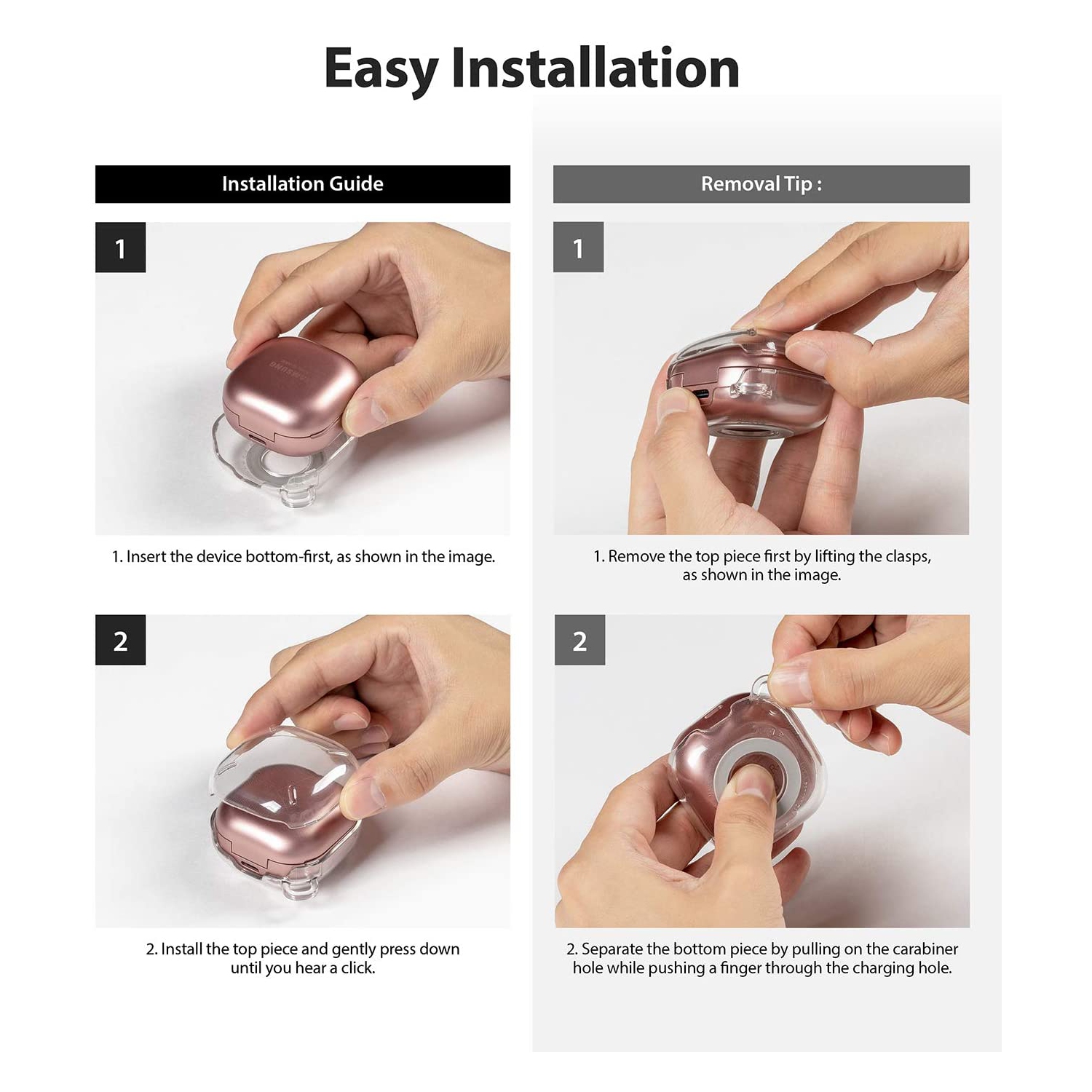 Easy Installation

Installation Guide

1

SAMSUNG

1. Insert the device bottom-first, as shown in the image.

2

2. Install the top piece and gently press down until you hear a click.

Removal Tip :

1

1. Remove the top piece first by lifting the clasps, as shown in the image.

2

2. Separate the bottom piece by pulling on the carabiner hole while pushing a finger through the charging hole.