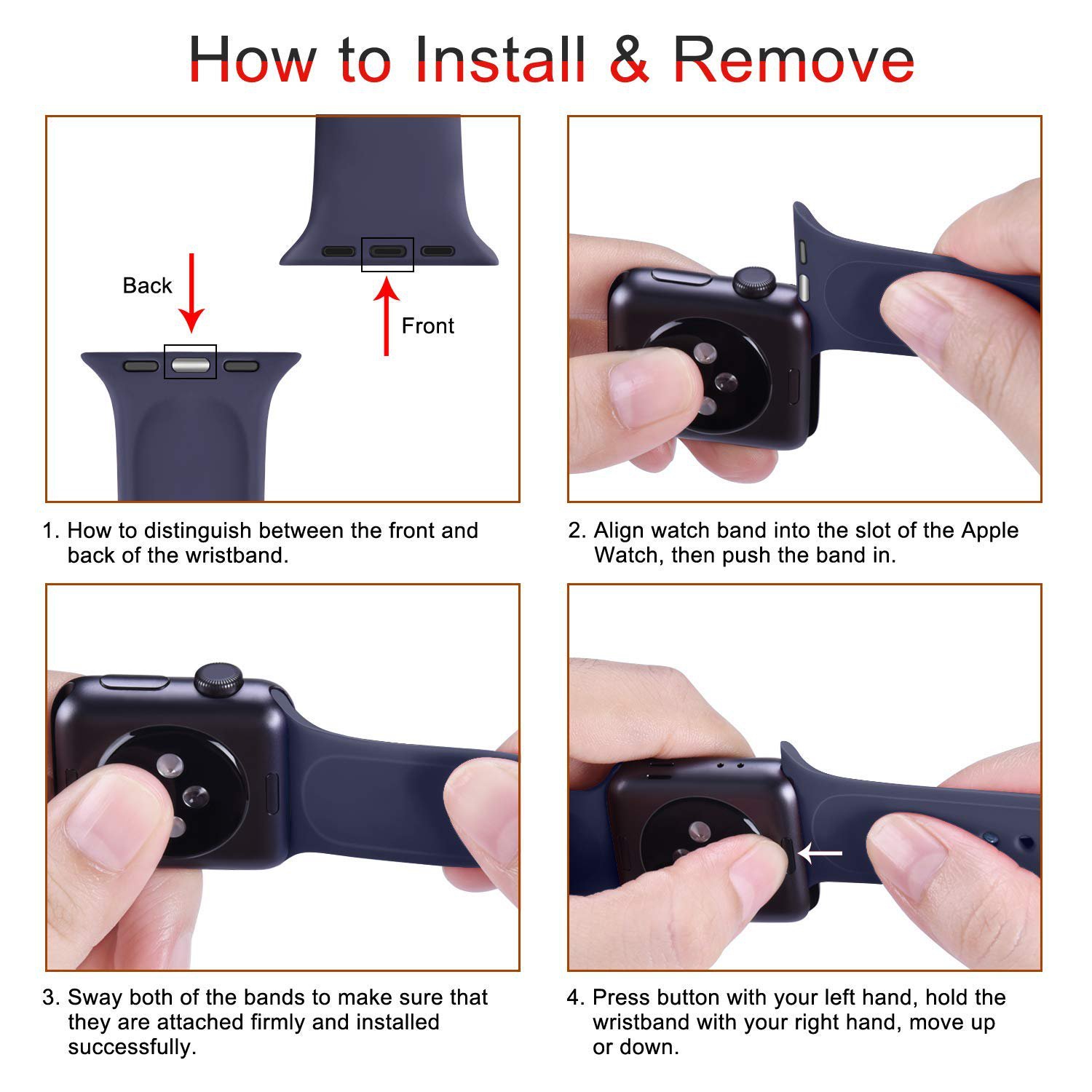 How to Install & Remove

Back

Front

1. How to distinguish between the front and back of the wristband.

2. Align watch band into the slot of the Apple Watch, then push the band in.

3. Sway both of the bands to make sure that they are attached firmly and installed successfully.

4. Press button with your left hand, hold the wristband with your right hand, move up or down.