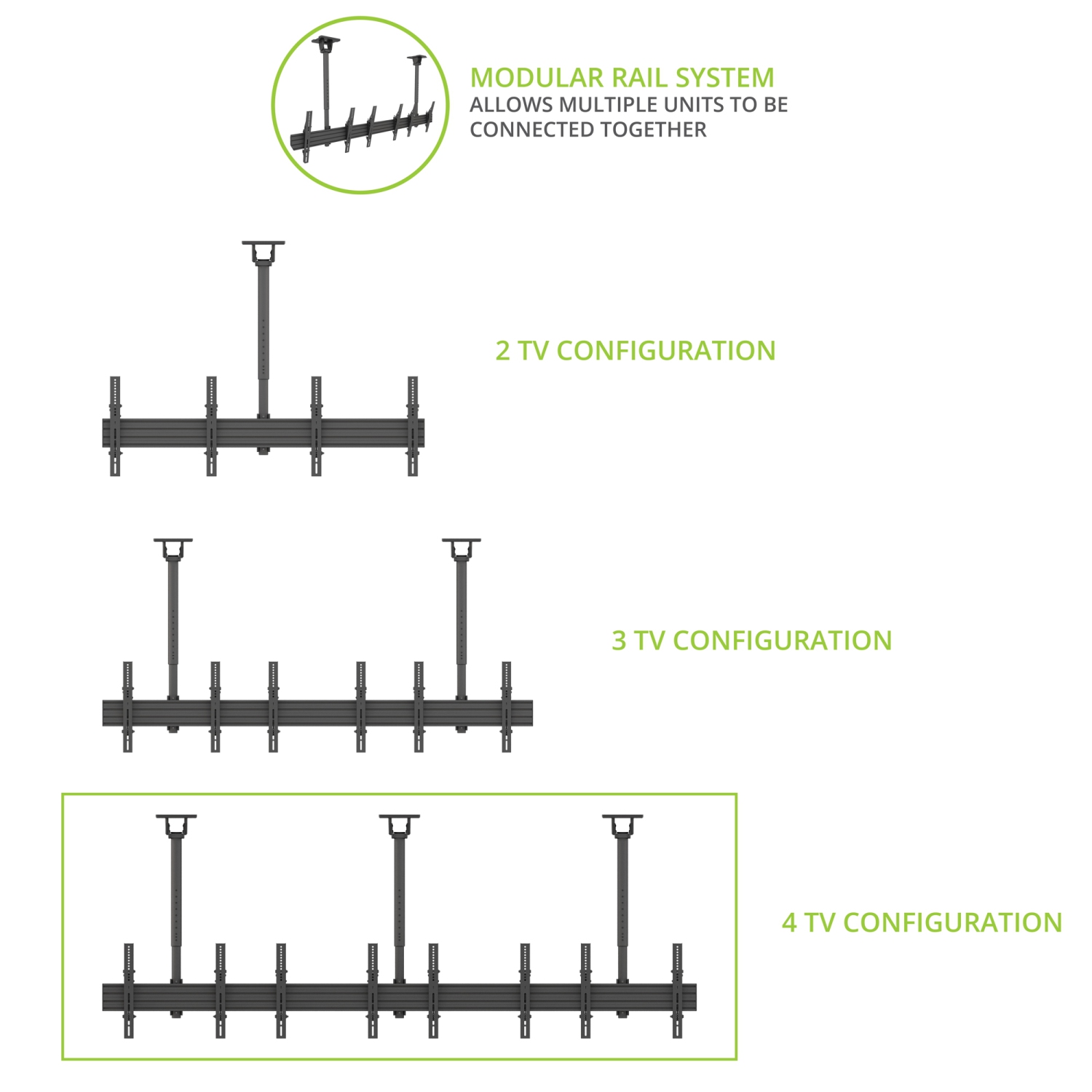 MODULAR RAIL SYSTEM
ALLOWS MULTIPLE UNITS TO BE CONNECTED TOGETHER

2 TV CONFIGURATION

3 TV CONFIGURATION

4 TV CONFIGURATION