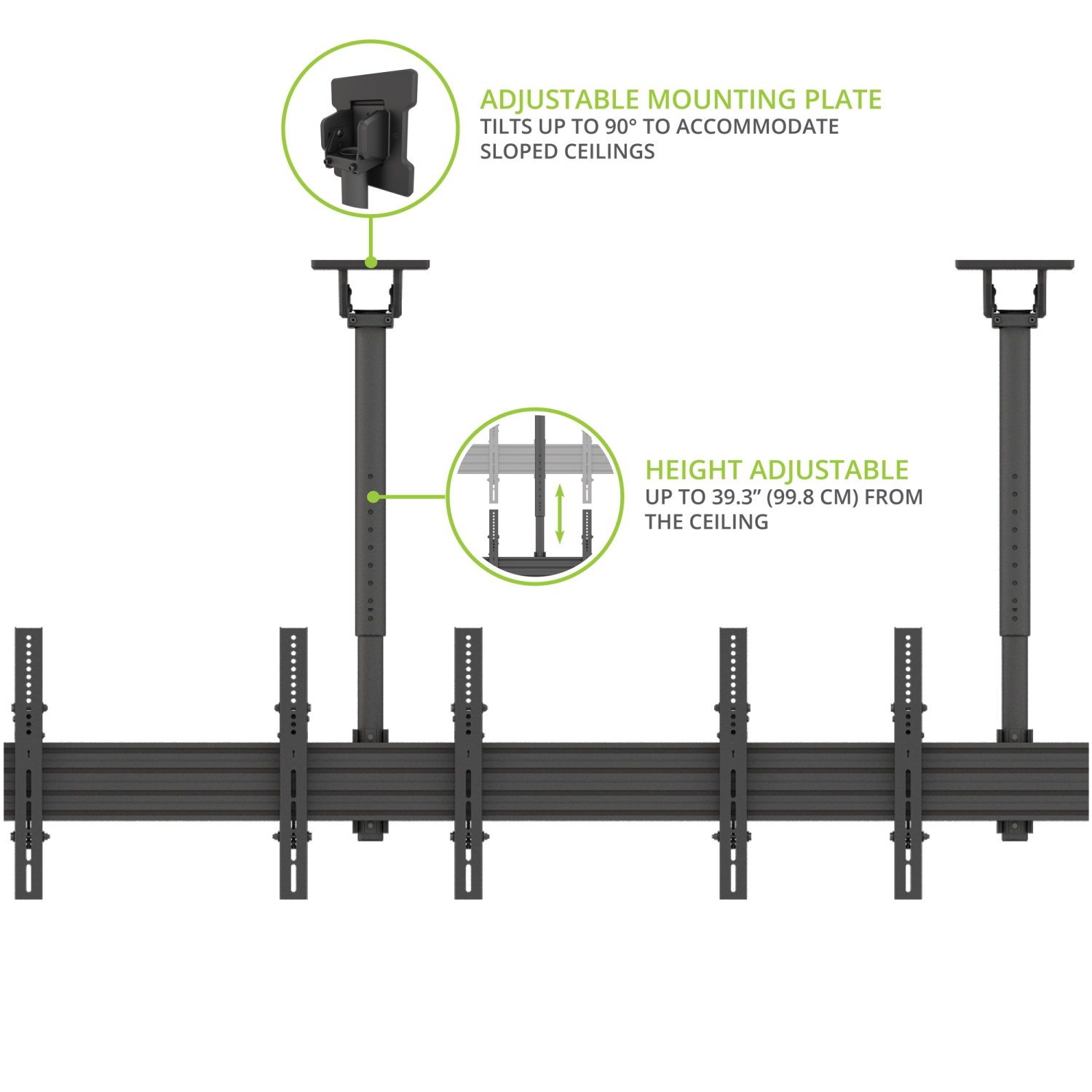 ADJUSTABLE MOUNTING PLATE
TILTS UP TO 90° TO ACCOMMODATE SLOPED CEILINGS

HEIGHT ADJUSTABLE
UP TO 39.3” (99.8 CM) FROM THE CEILING