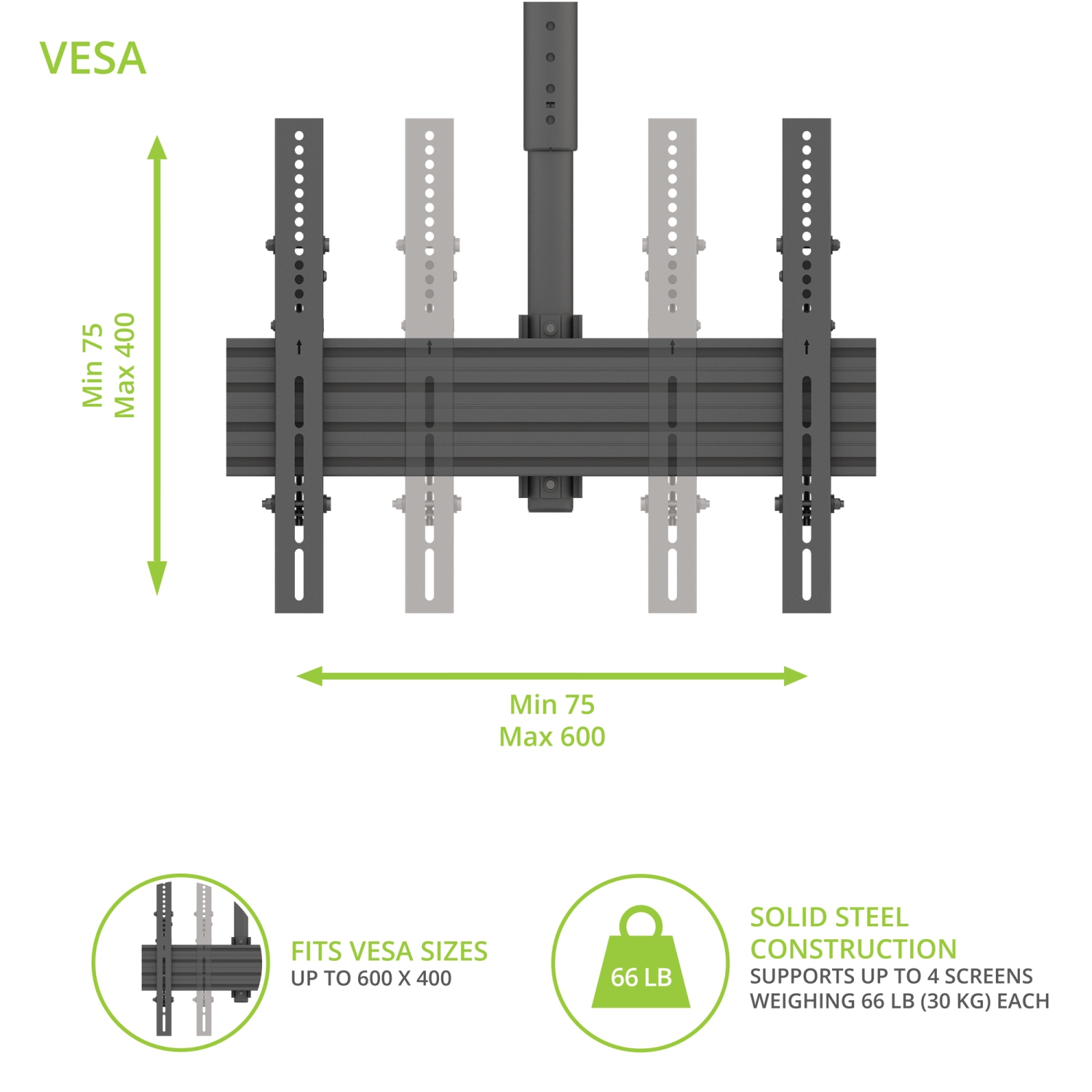 VESA

Min 75
Max 400

Min 75
Max 600

FITS VESA SIZES
UP TO 600 X 400

66 LB

SOLID STEEL CONSTRUCTION
SUPPORTS UP TO 4 SCREENS WEIGHING 66 LB (30 KG) EACH