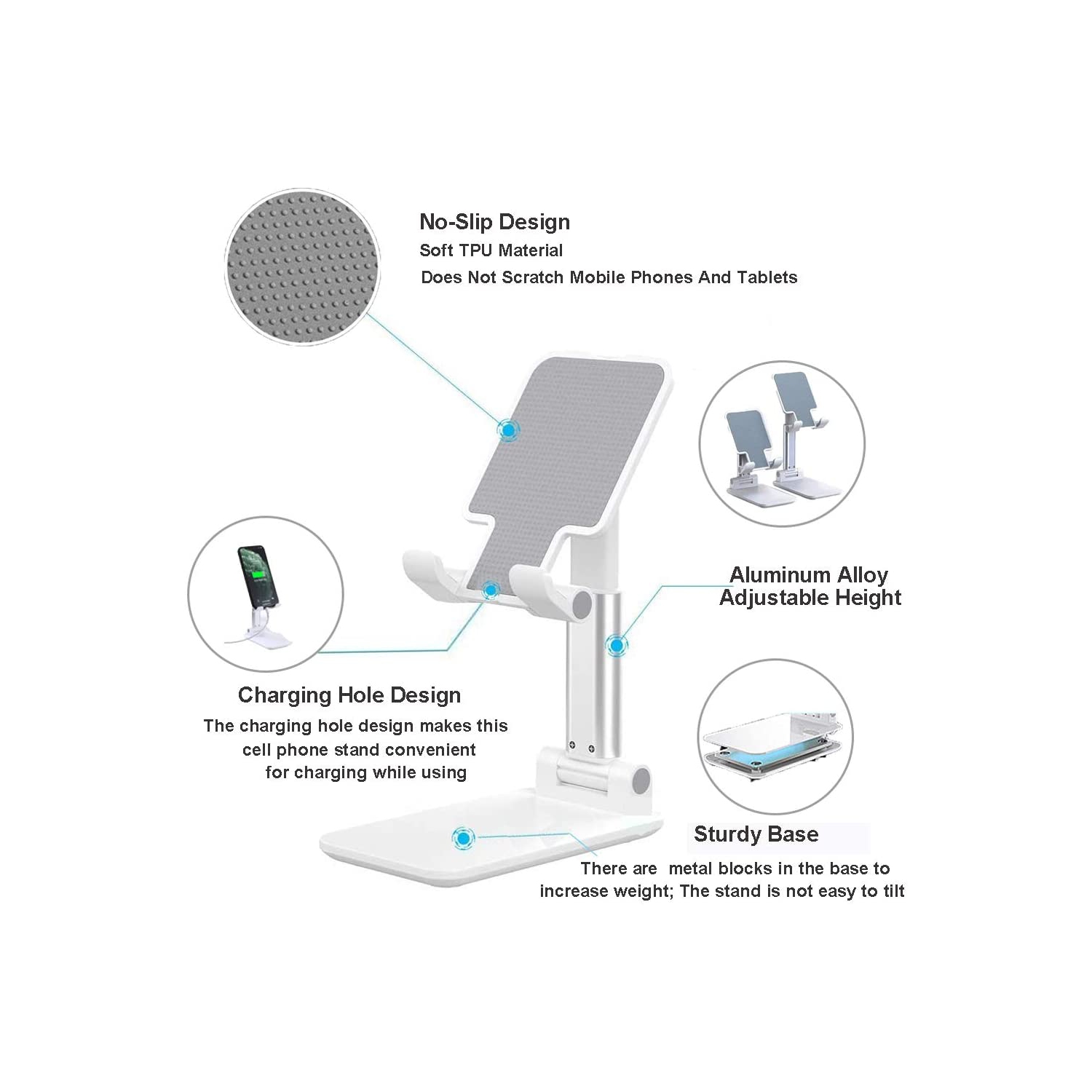 No-Slip Design
Soft TPU Material
Does Not Scratch Mobile Phones And Tablets

Aluminum Alloy
Adjustable Height

Charging Hole Design
The charging hole design makes this cell phone stand convenient for charging while using

Sturdy Base
There are metal blocks in the base to increase weight; The stand is not easy to tilt