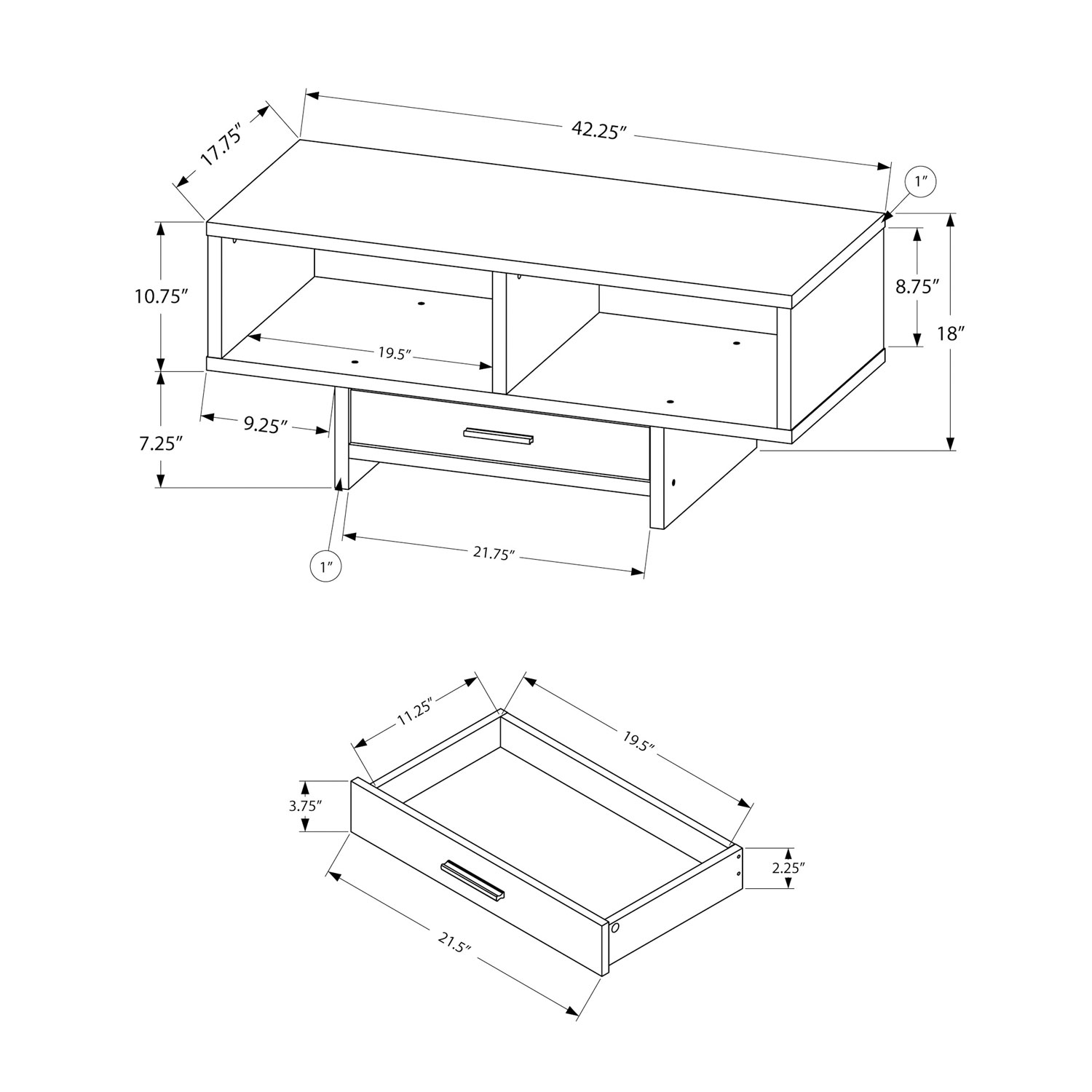 17.75″
42.25″
1″
10.75″
8.75″
18″
19.5″
9.25″
7.25″
1″
21.75″

11.25″
19.5″
3.75″
2.25″
21.5″