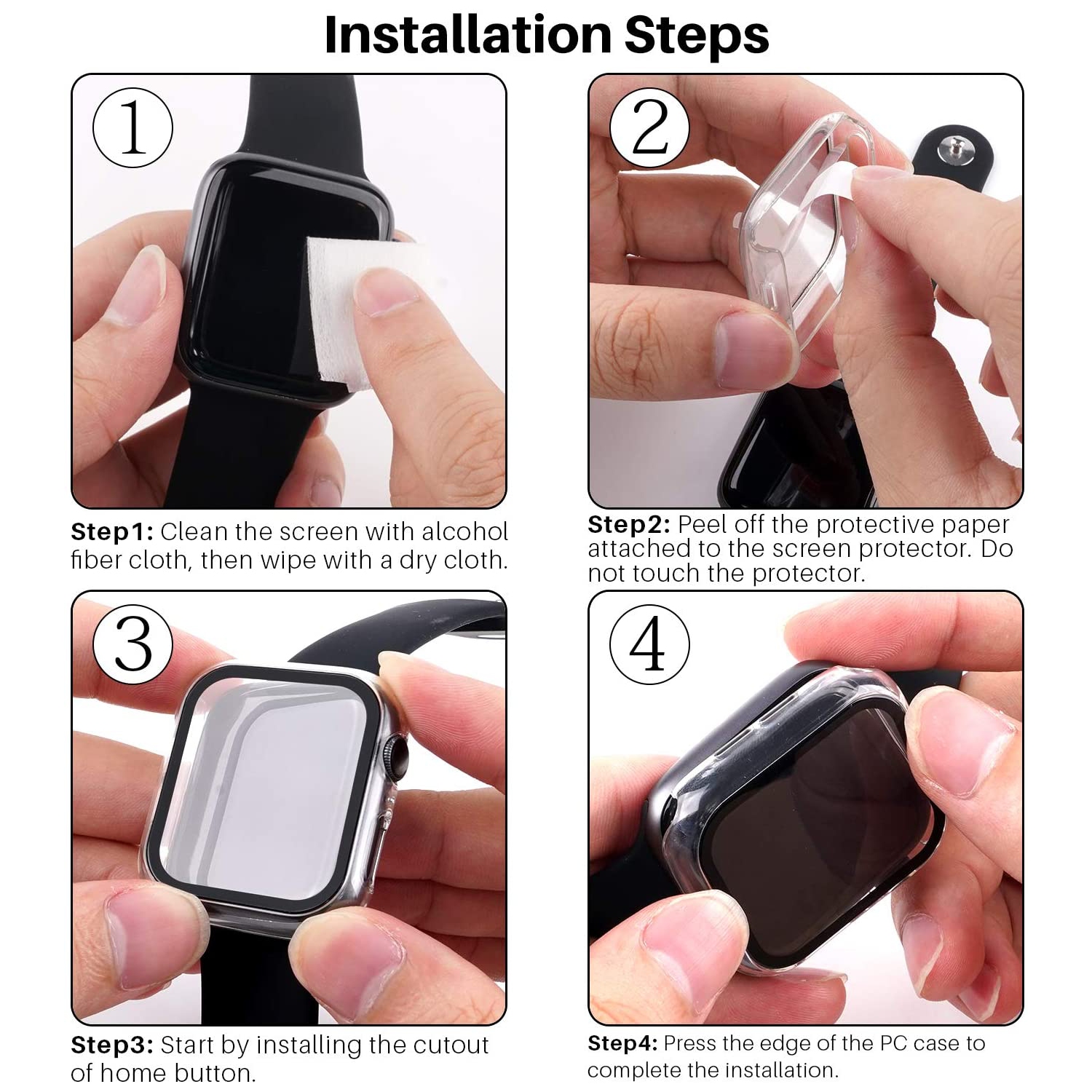 Installation Steps

①

Step1: Clean the screen with alcohol fiber cloth, then wipe with a dry cloth.

②

Step2: Peel off the protective paper attached to the screen protector. Do not touch the protector.

③

Step3: Start by installing the cutout of home button.

④

Step4: Press the edge of the PC case to complete the installation.