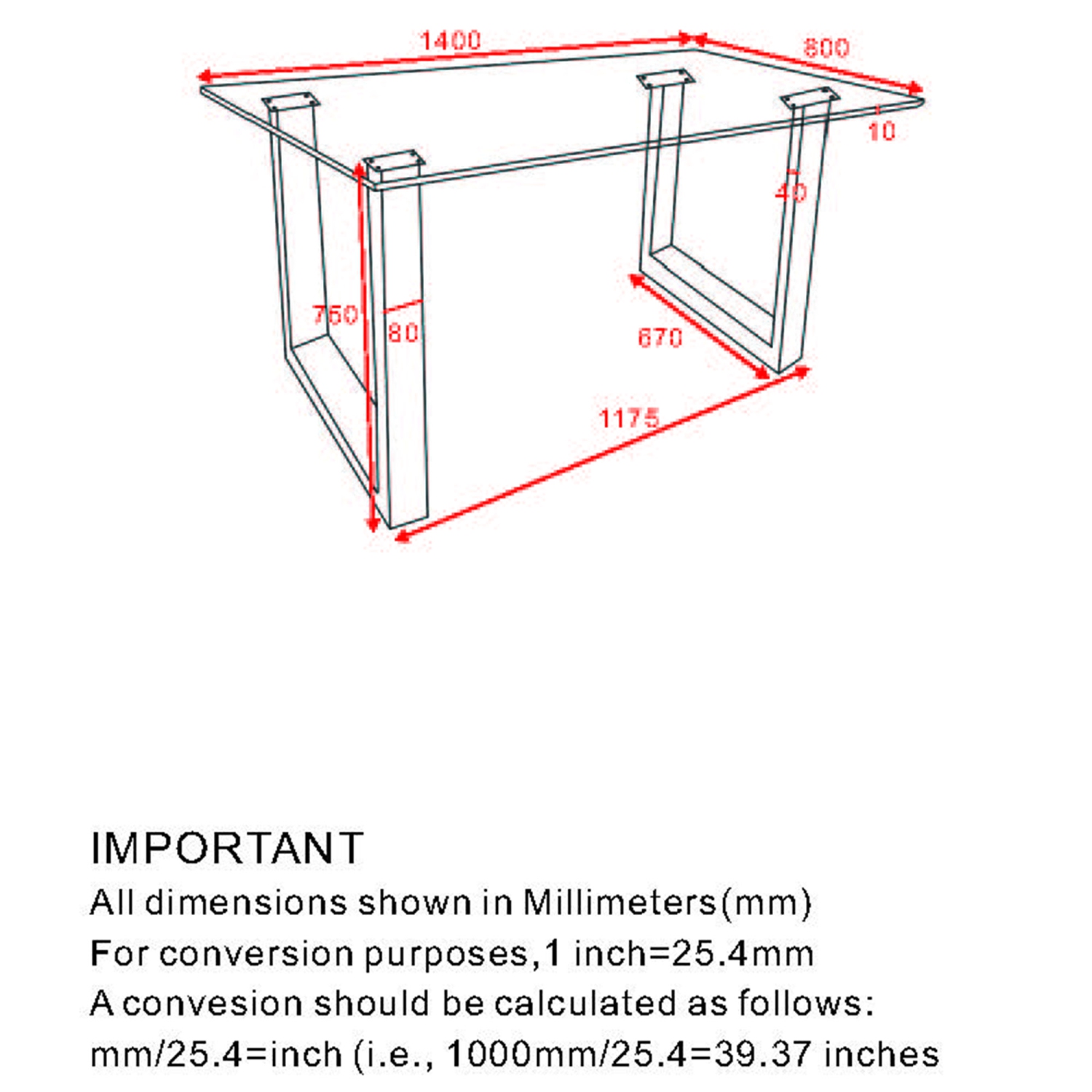 1400
800
10
40
750
80
670
1175

IMPORTANT
All dimensions shown in Millimeters(mm)
For conversion purposes,1 inch=25.4mm
A convesion should be calculated as follows:
mm/25.4=inch (i.e., 1000mm/25.4=39.37 inches