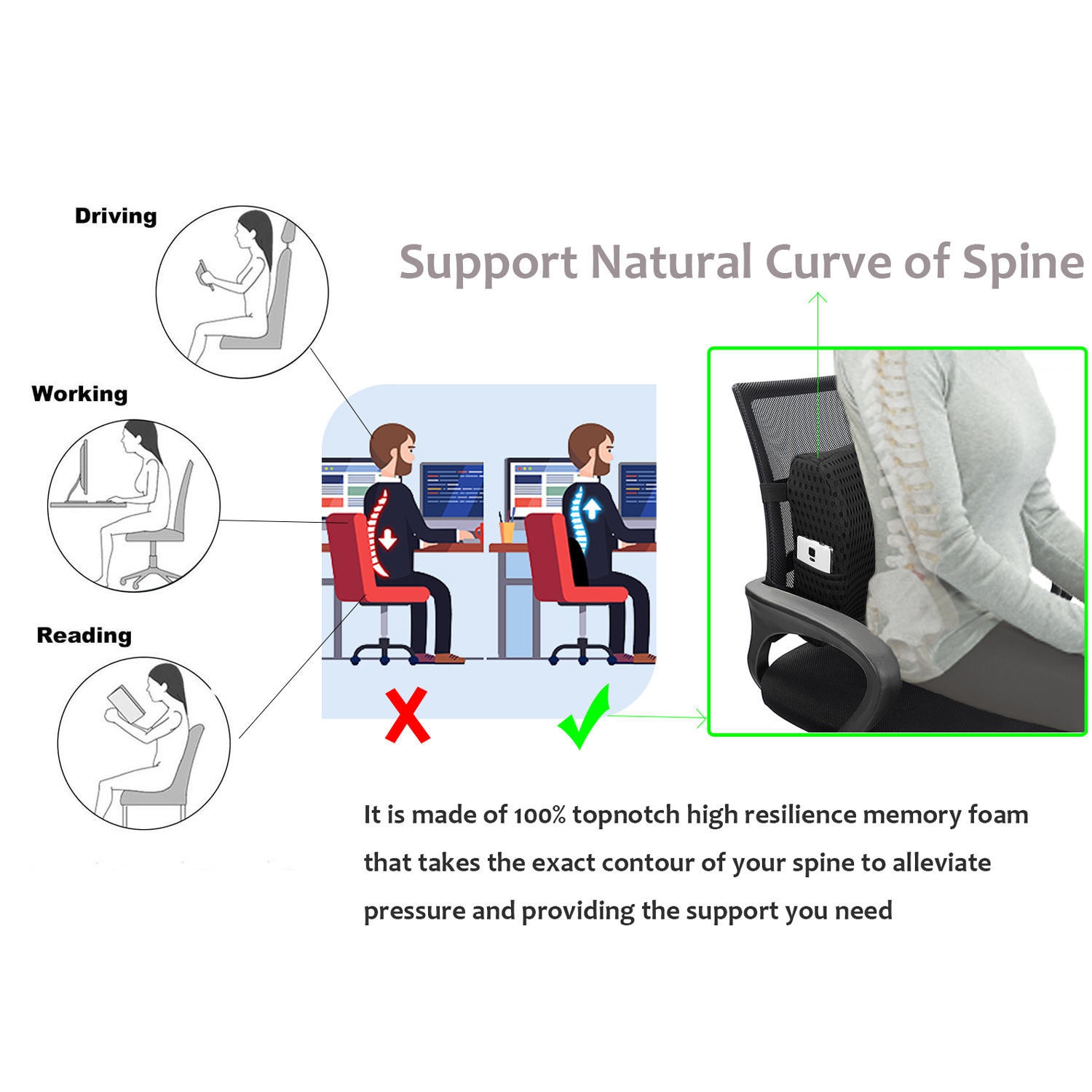 Driving

Working

Reading

Support Natural Curve of Spine

It is made of 100% topnotch high resilience memory foam that takes the exact contour of your spine to alleviate pressure and providing the support you need