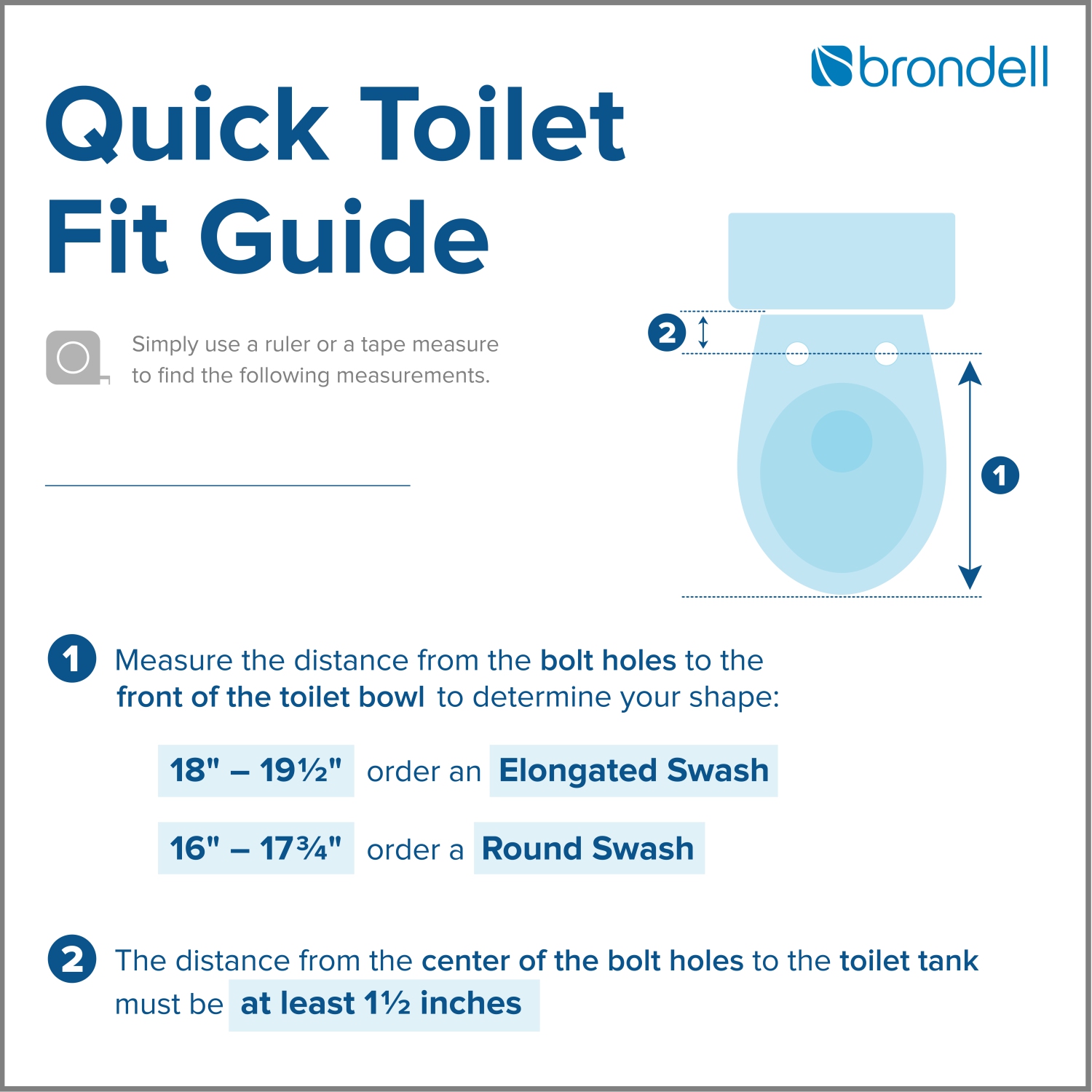 brondell

Quick Toilet Fit Guide

Simply use a ruler or a tape measure to find the following measurements.

2

1

1 Measure the distance from the bolt holes to the front of the toilet bowl to determine your shape:

18" – 19½" order an Elongated Swash

16" – 17¾" order a Round Swash

2 The distance from the center of the bolt holes to the toilet tank must be at least 1½ inches