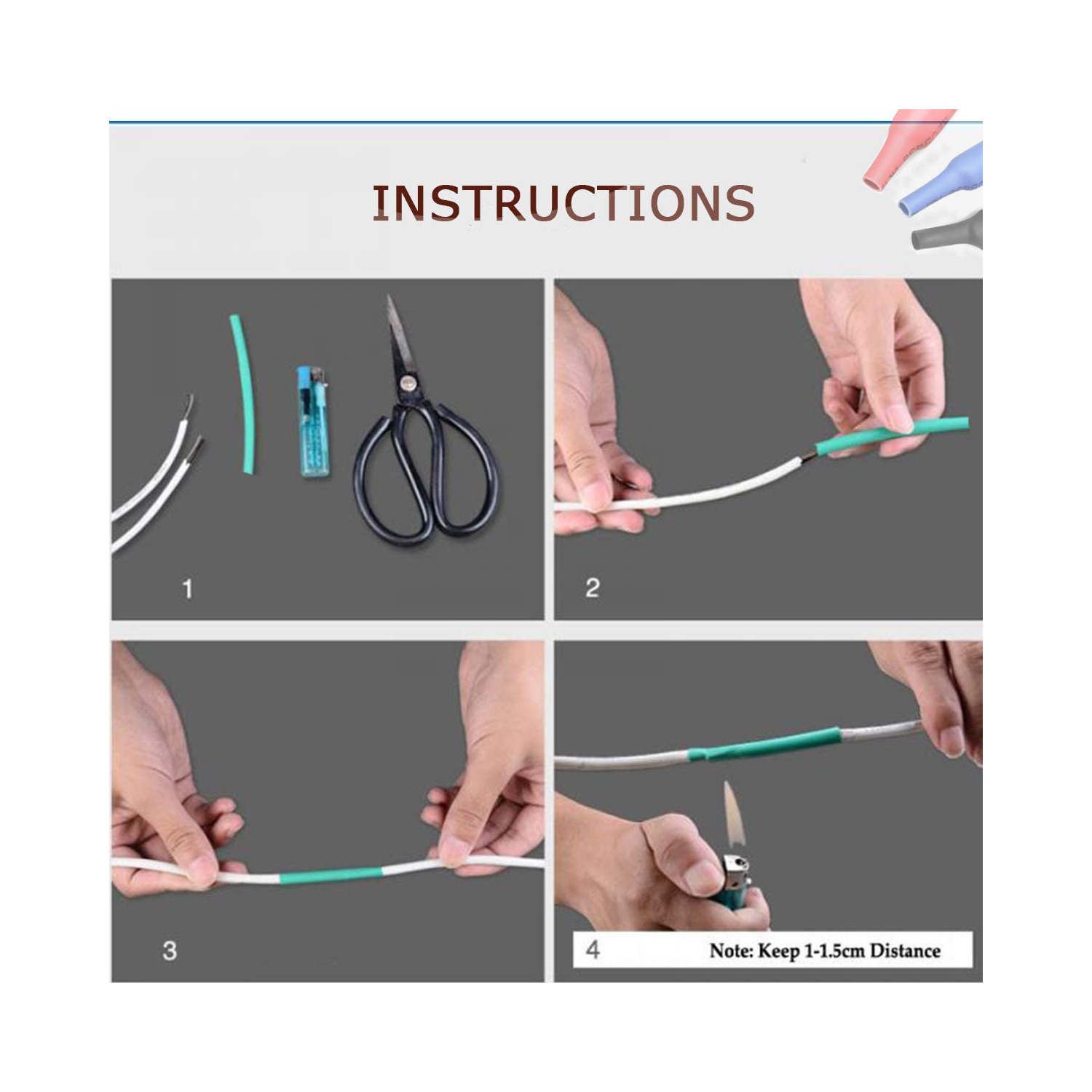 INSTRUCTIONS

1

2

3

4 Note: Keep 1-1.5cm Distance