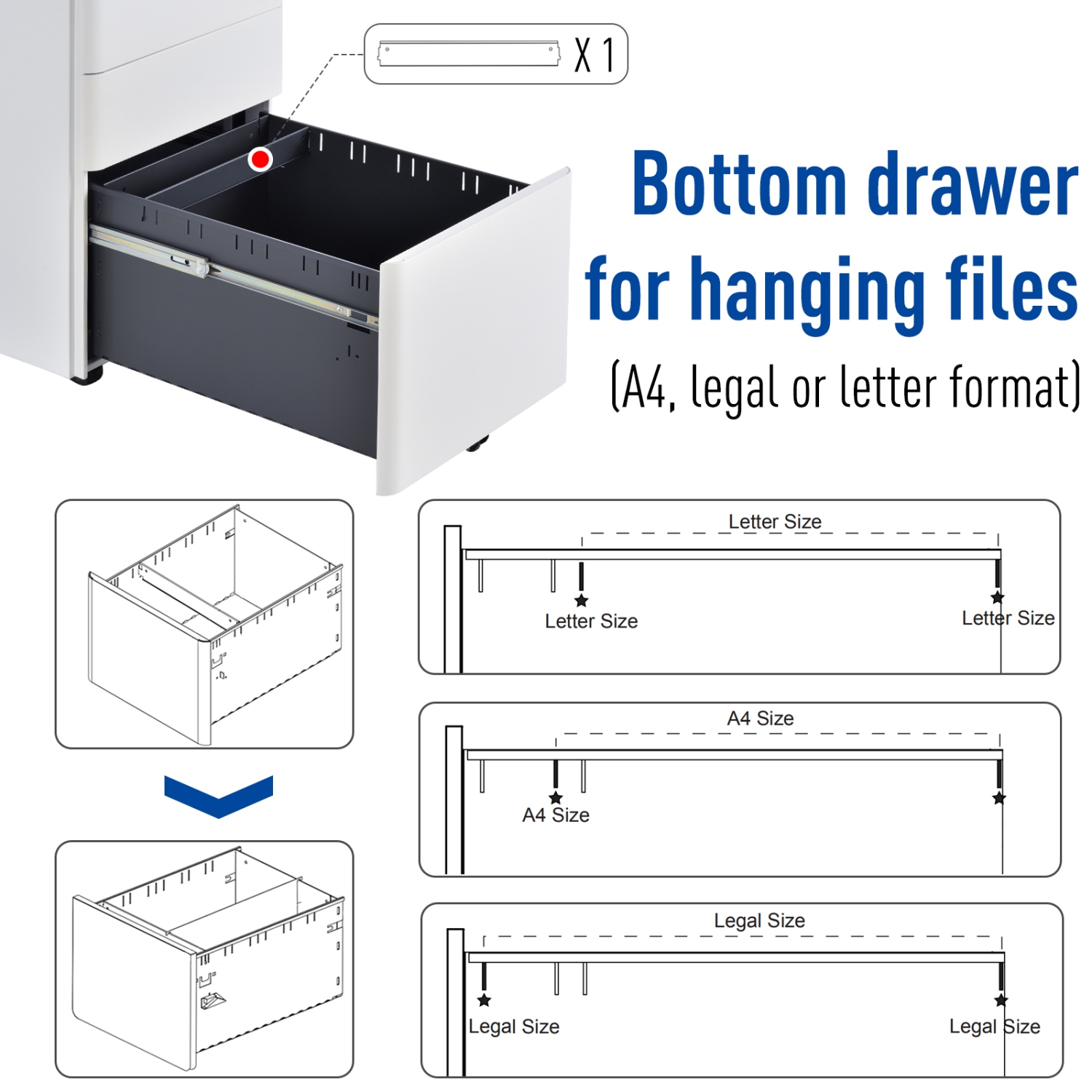 X 1

Bottom drawer for hanging files
(A4, legal or letter format)

Letter Size
Letter Size
Letter Size

A4 Size
A4 Size

Legal Size
Legal Size
Legal Size