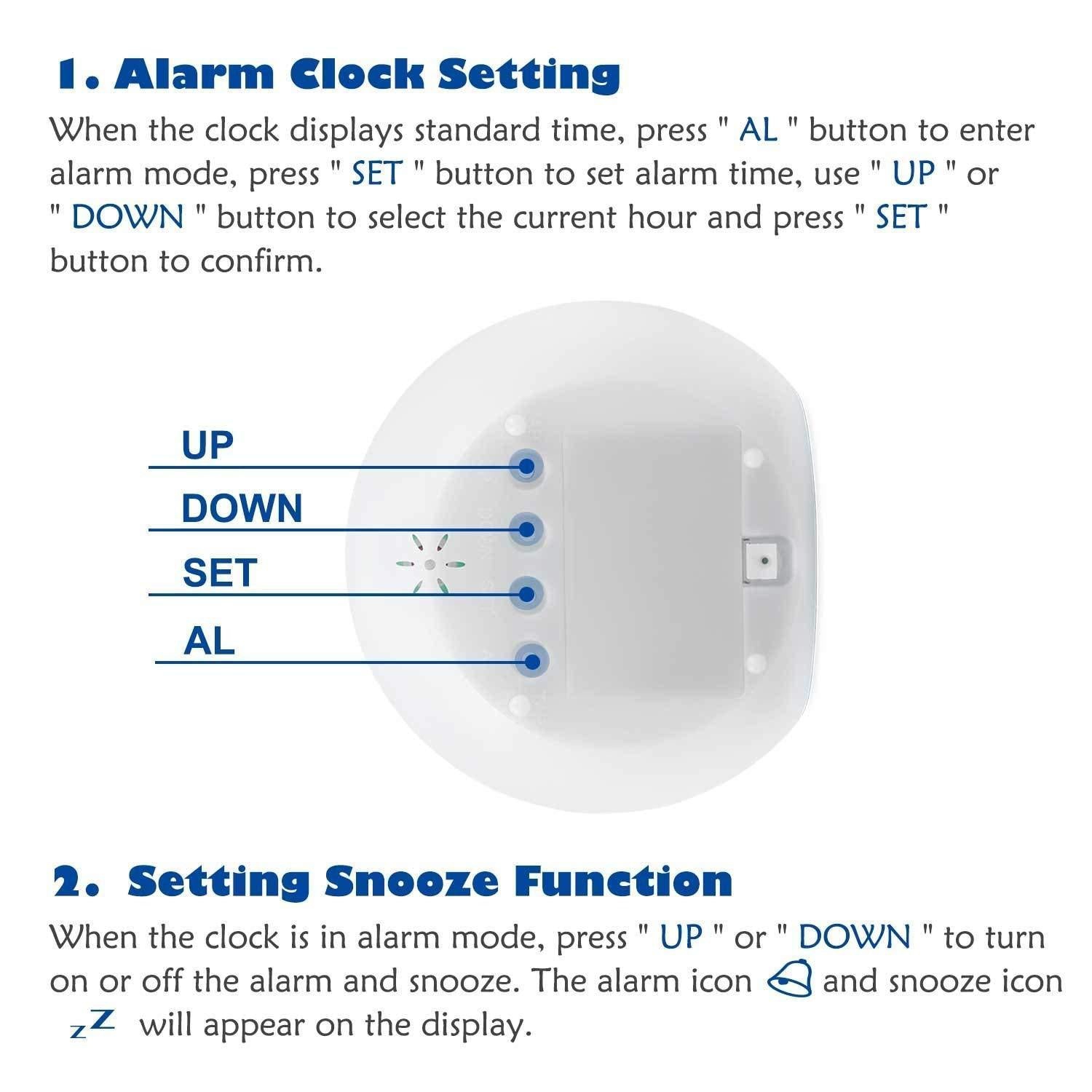 1. Alarm Clock Setting

When the clock displays standard time, press " AL " button to enter alarm mode, press " SET " button to set alarm time, use " UP " or " DOWN " button to select the current hour and press " SET " button to confirm.

UP

DOWN

SET

AL

2. Setting Snooze Function

When the clock is in alarm mode, press " UP " or " DOWN " to turn on or off the alarm and snooze. The alarm icon and snooze icon zZ will appear on the display.