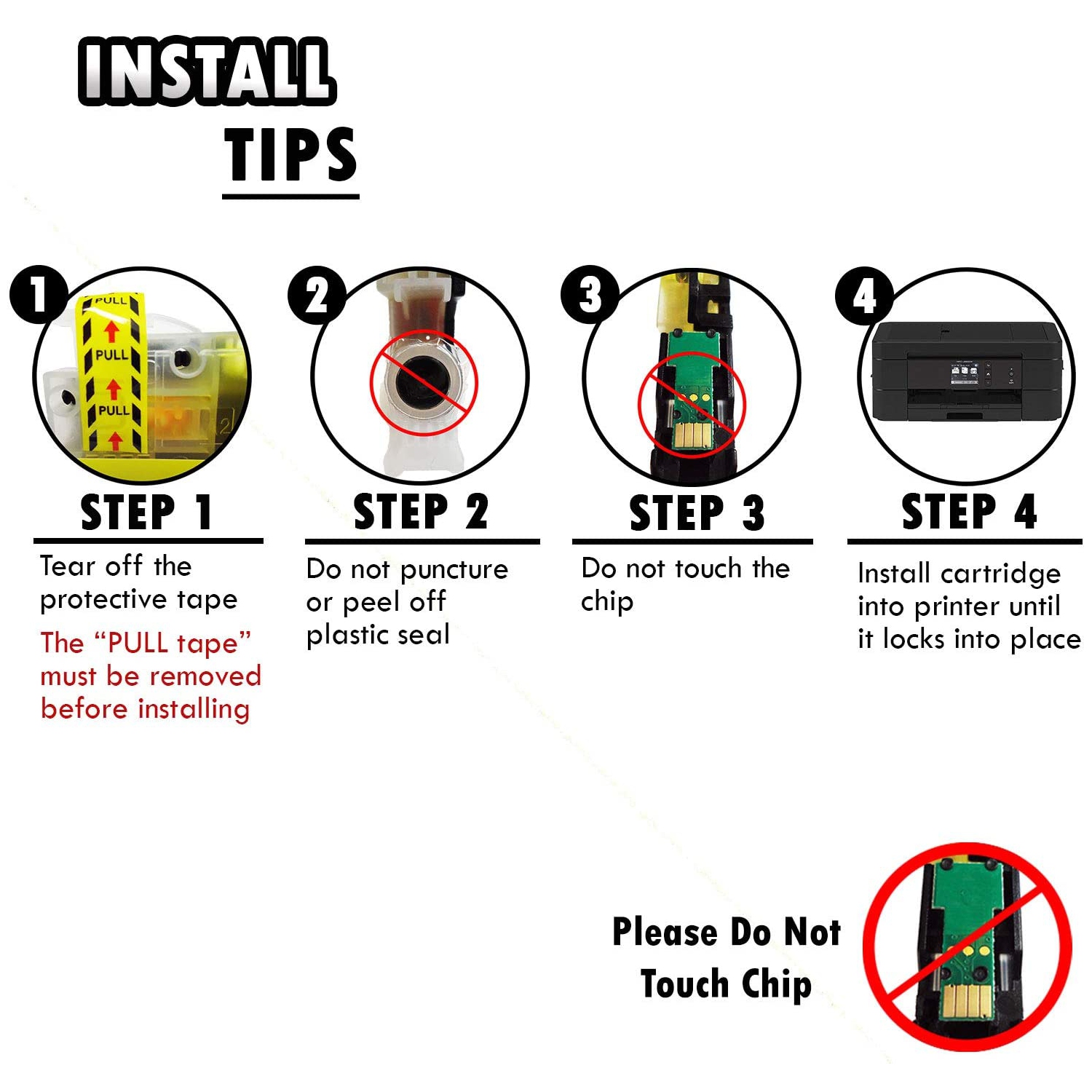 INSTALL
TIPS

1
PULL
PULL
PULL

STEP 1
Tear off the protective tape
The “PULL tape” must be removed before installing

2
STEP 2
Do not puncture or peel off plastic seal

3
STEP 3
Do not touch the chip

4
STEP 4
Install cartridge into printer until it locks into place

Please Do Not Touch Chip