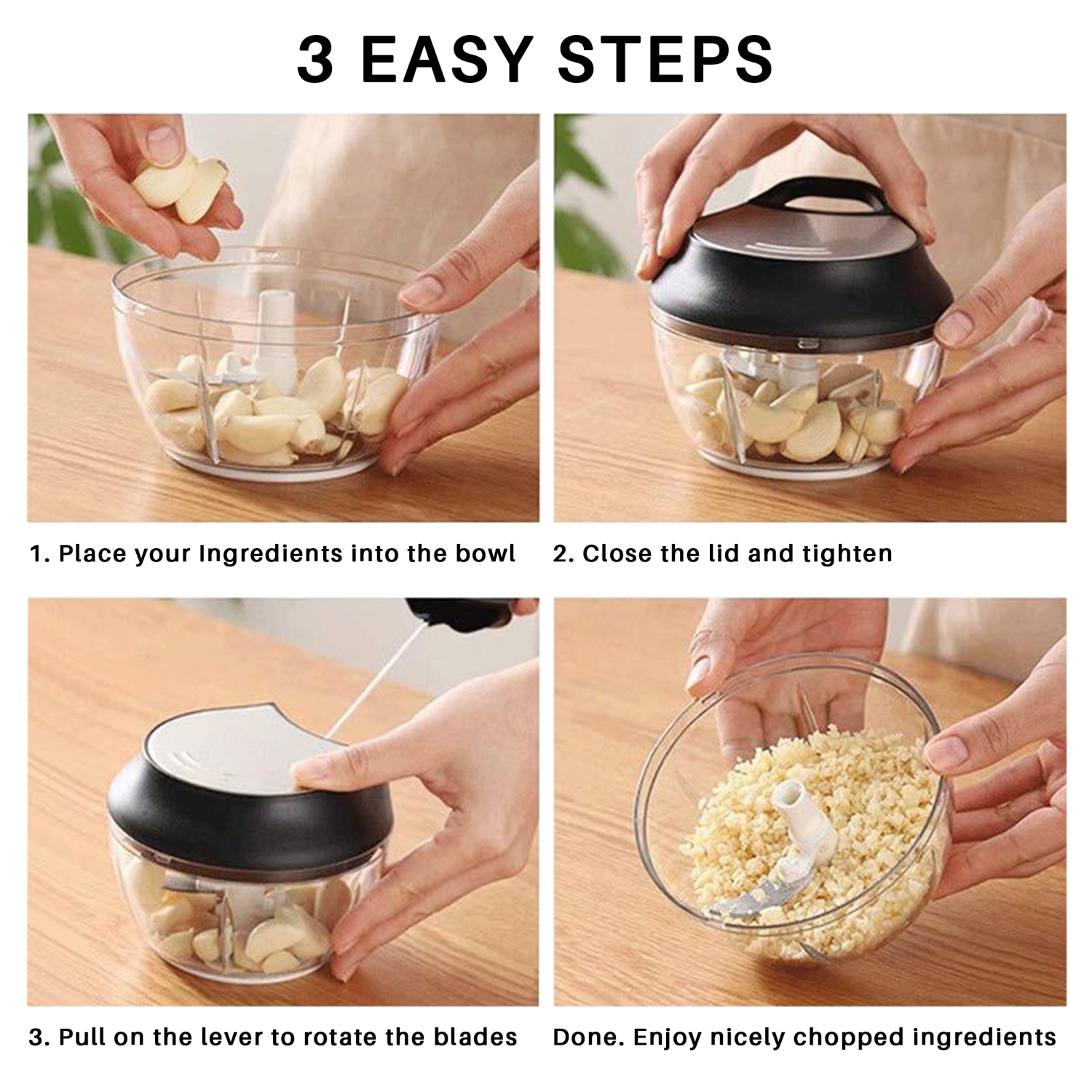 3 EASY STEPS

1. Place your Ingredients into the bowl

2. Close the lid and tighten

3. Pull on the lever to rotate the blades

Done. Enjoy nicely chopped ingredients