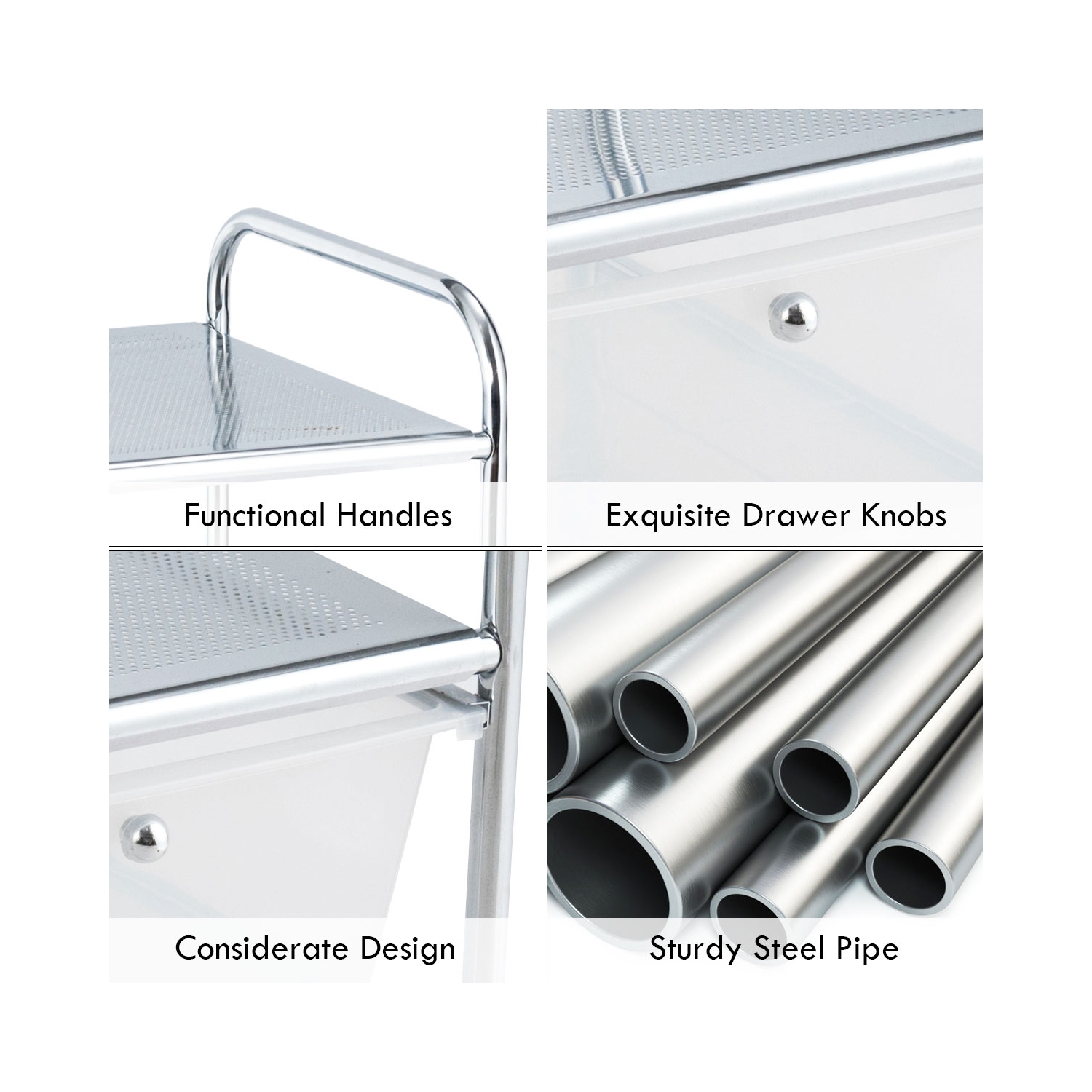 Functional Handles

Exquisite Drawer Knobs

Considerate Design

Sturdy Steel Pipe