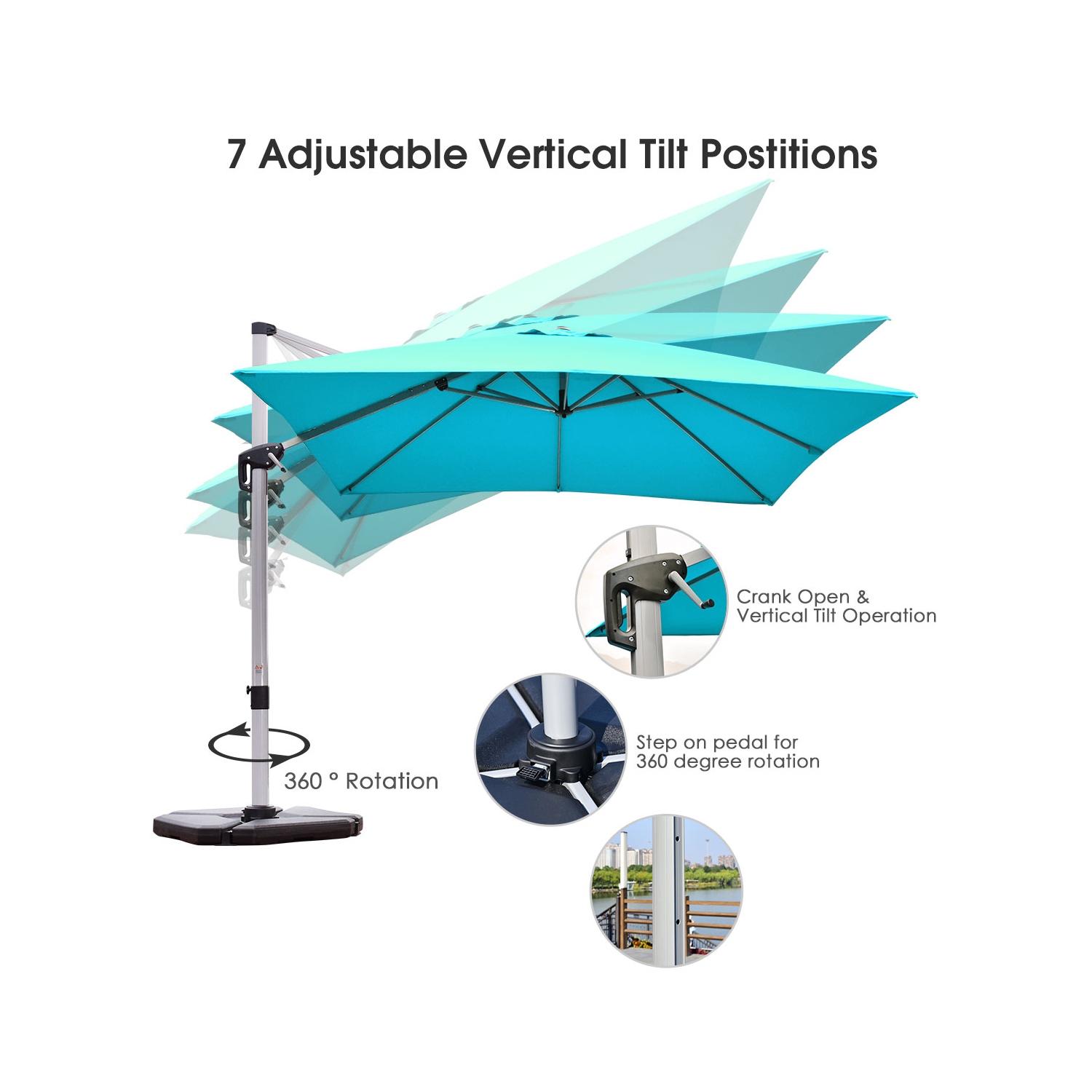 7 Adjustable Vertical Tilt Postitions

Crank Open & Vertical Tilt Operation

Step on pedal for 360 degree rotation

360 ° Rotation