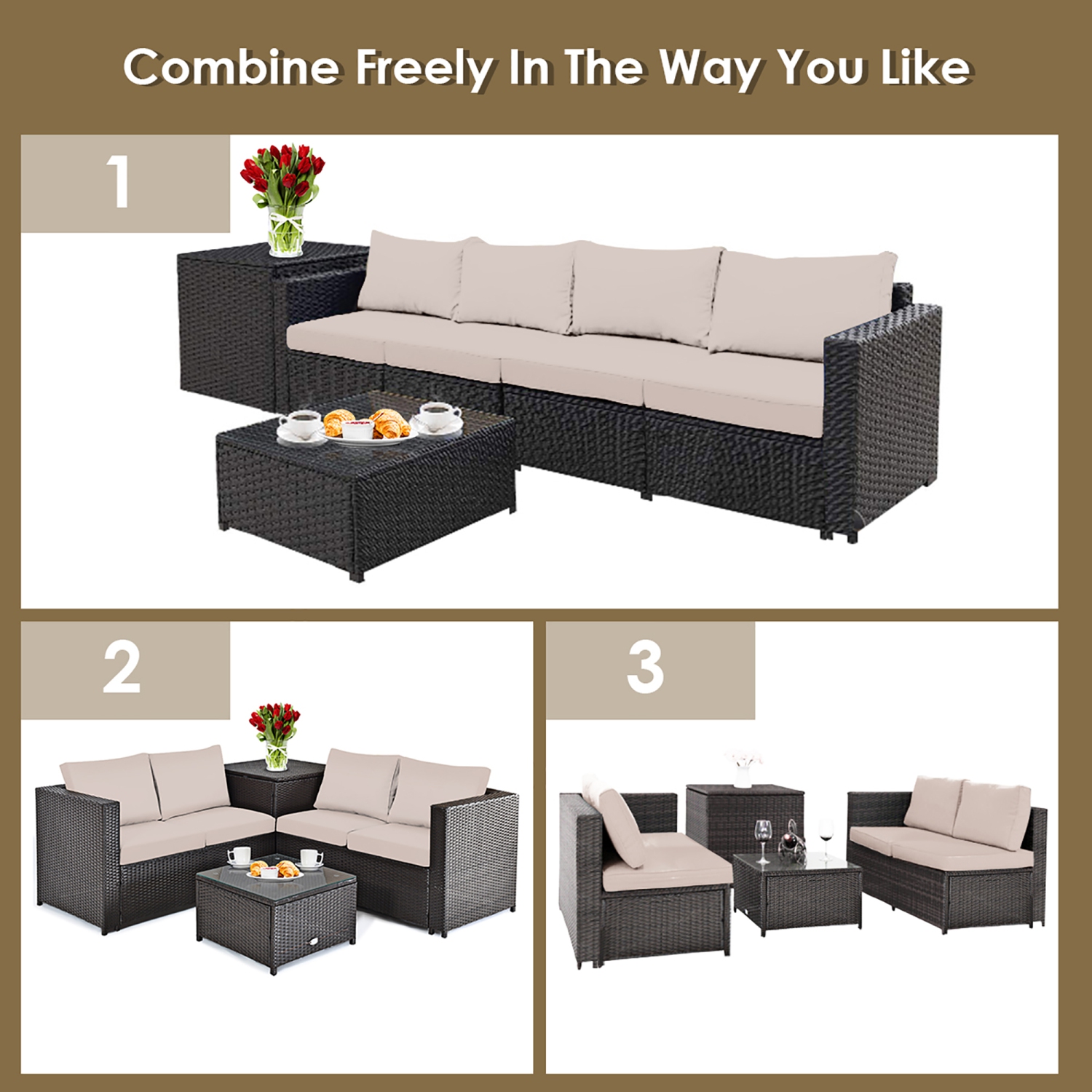 Combine Freely In The Way You Like

1

2

3