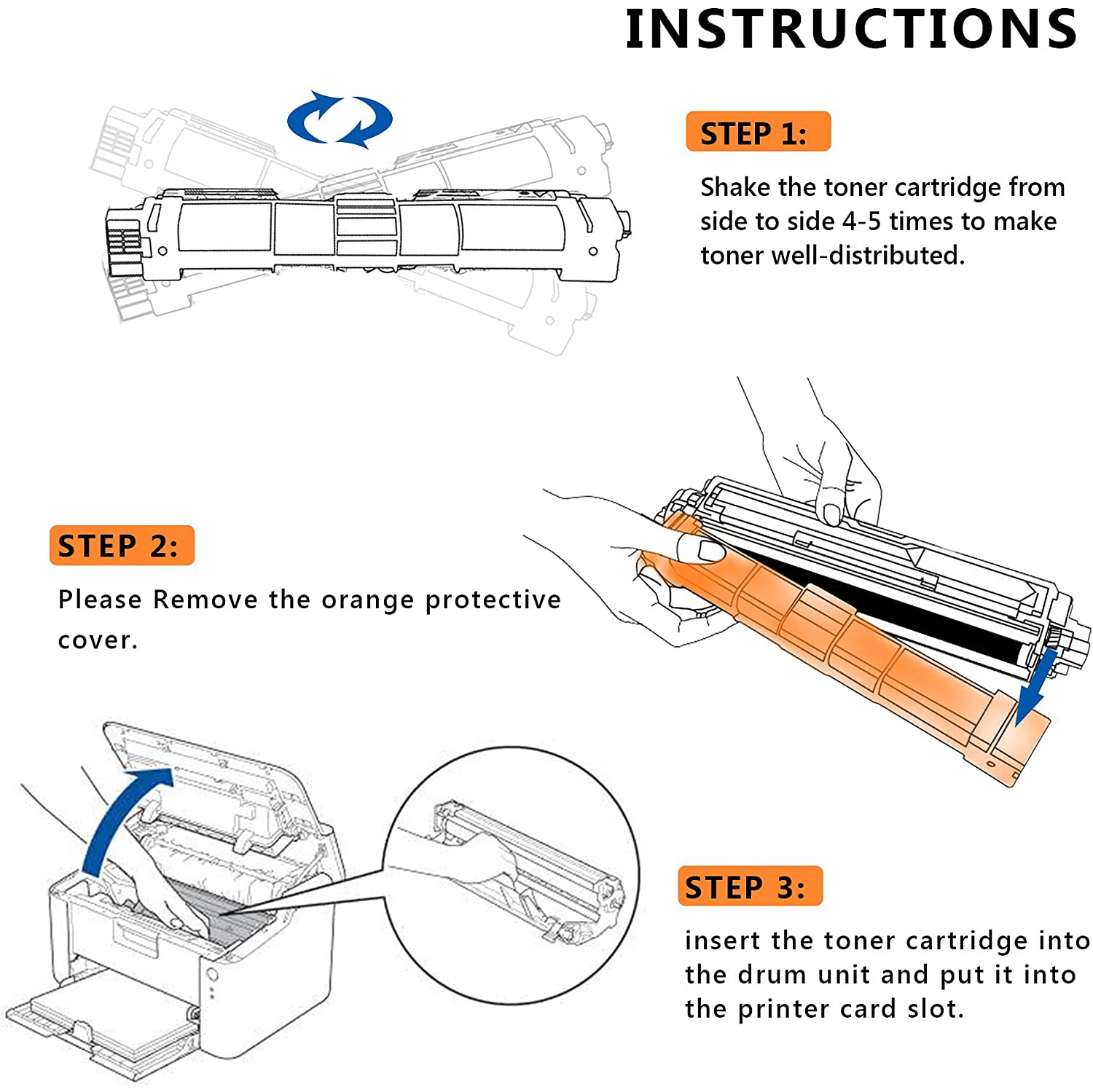 INSTRUCTIONS

STEP 1:

Shake the toner cartridge from side to side 4-5 times to make toner well-distributed.

STEP 2:

Please Remove the orange protective cover.

STEP 3:

insert the toner cartridge into the drum unit and put it into the printer card slot.