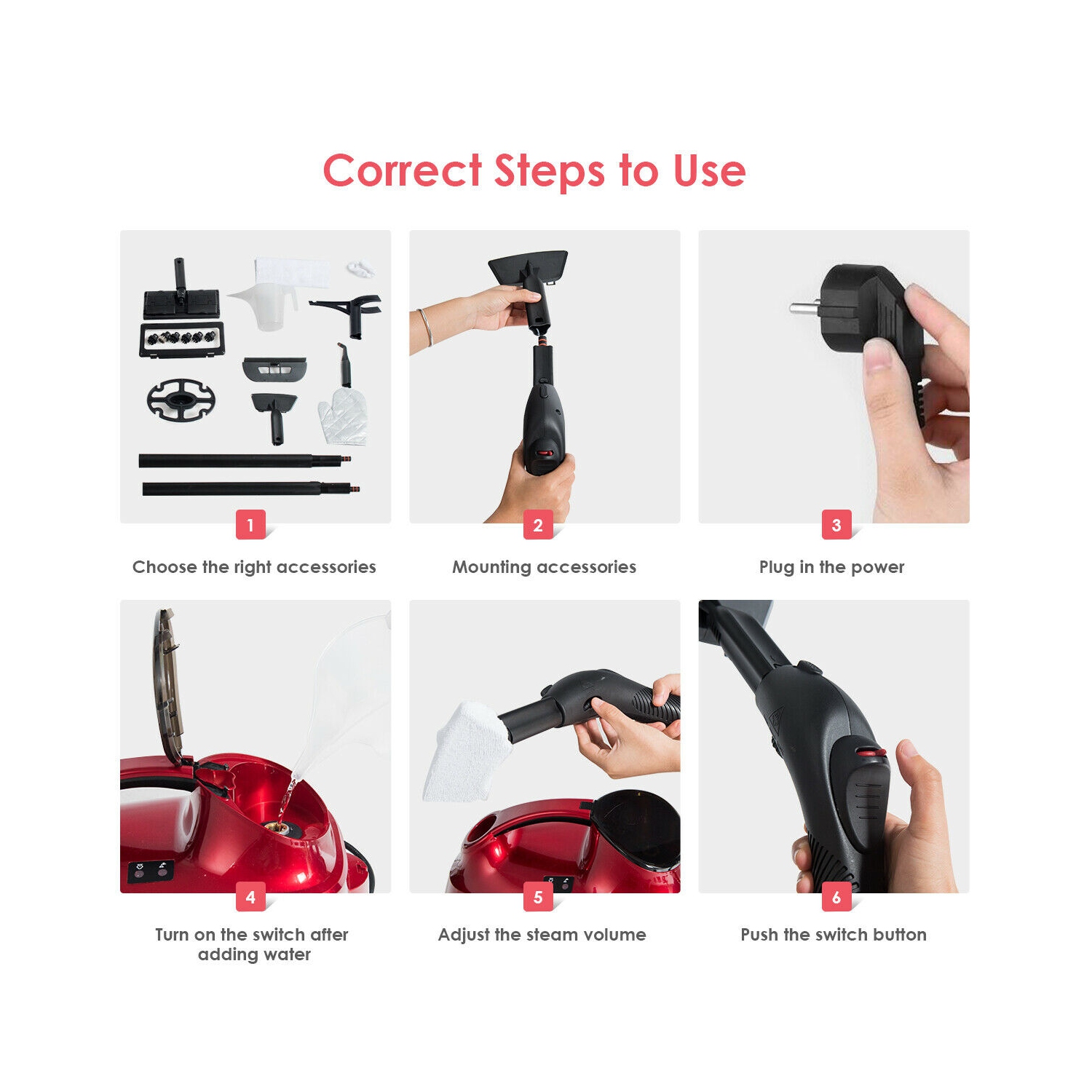 Correct Steps to Use

1
Choose the right accessories

2
Mounting accessories

3
Plug in the power

4
Turn on the switch after adding water

5
Adjust the steam volume

6
Push the switch button