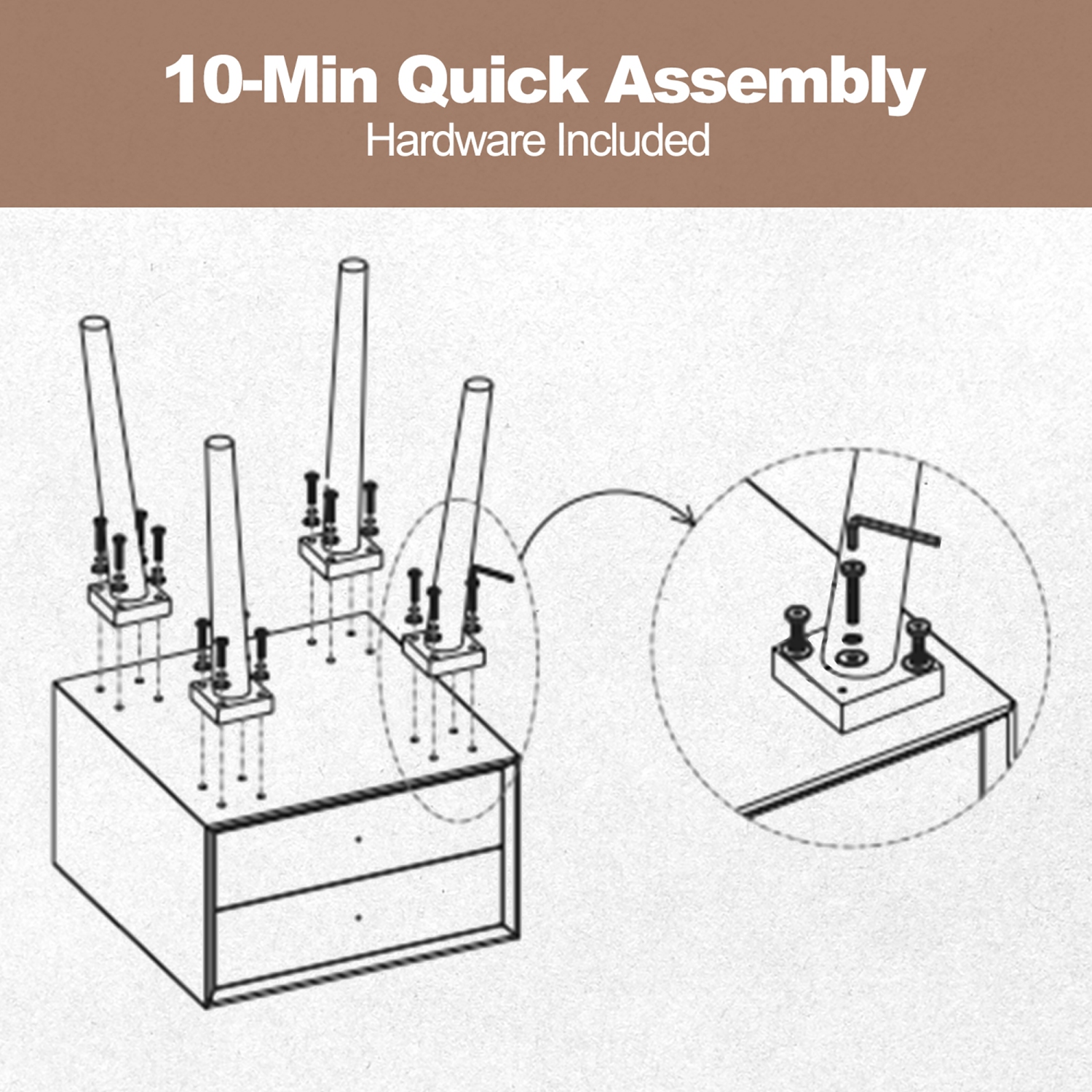 10-Min Quick Assembly
Hardware Included