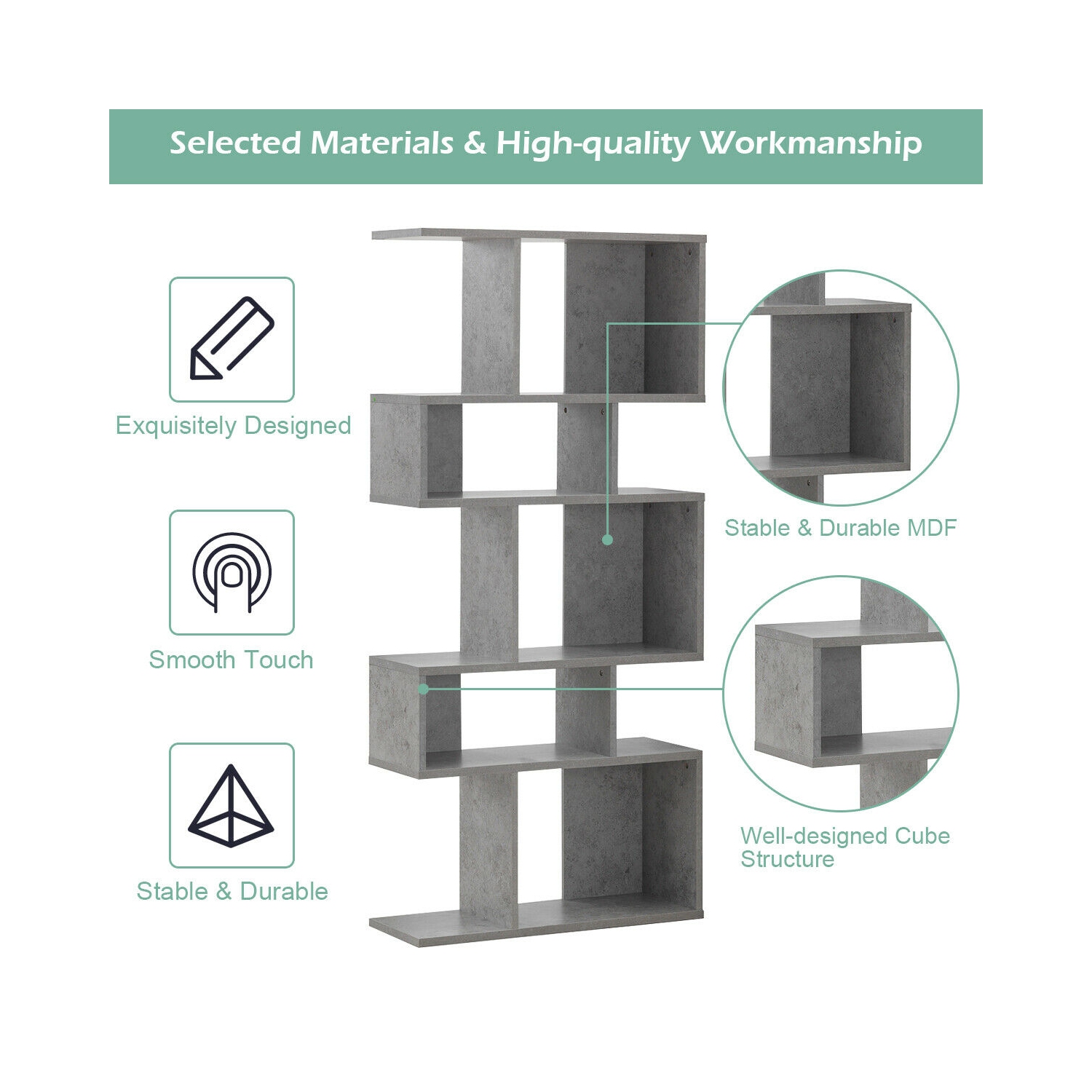 Selected Materials & High-quality Workmanship

Exquisitely Designed

Smooth Touch

Stable & Durable

Stable & Durable MDF

Well-designed Cube Structure