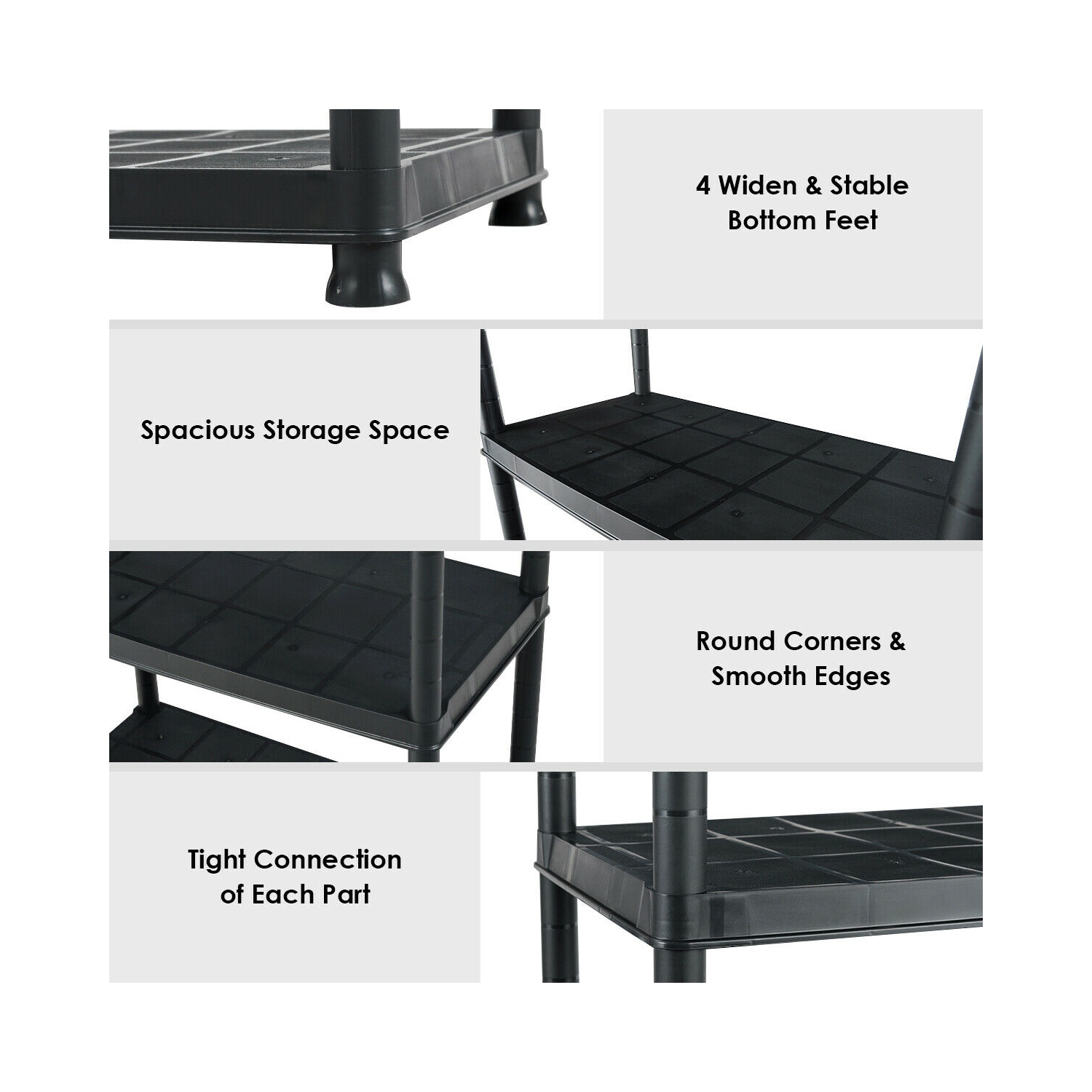 4 Widen & Stable Bottom Feet

Spacious Storage Space

Round Corners & Smooth Edges

Tight Connection of Each Part