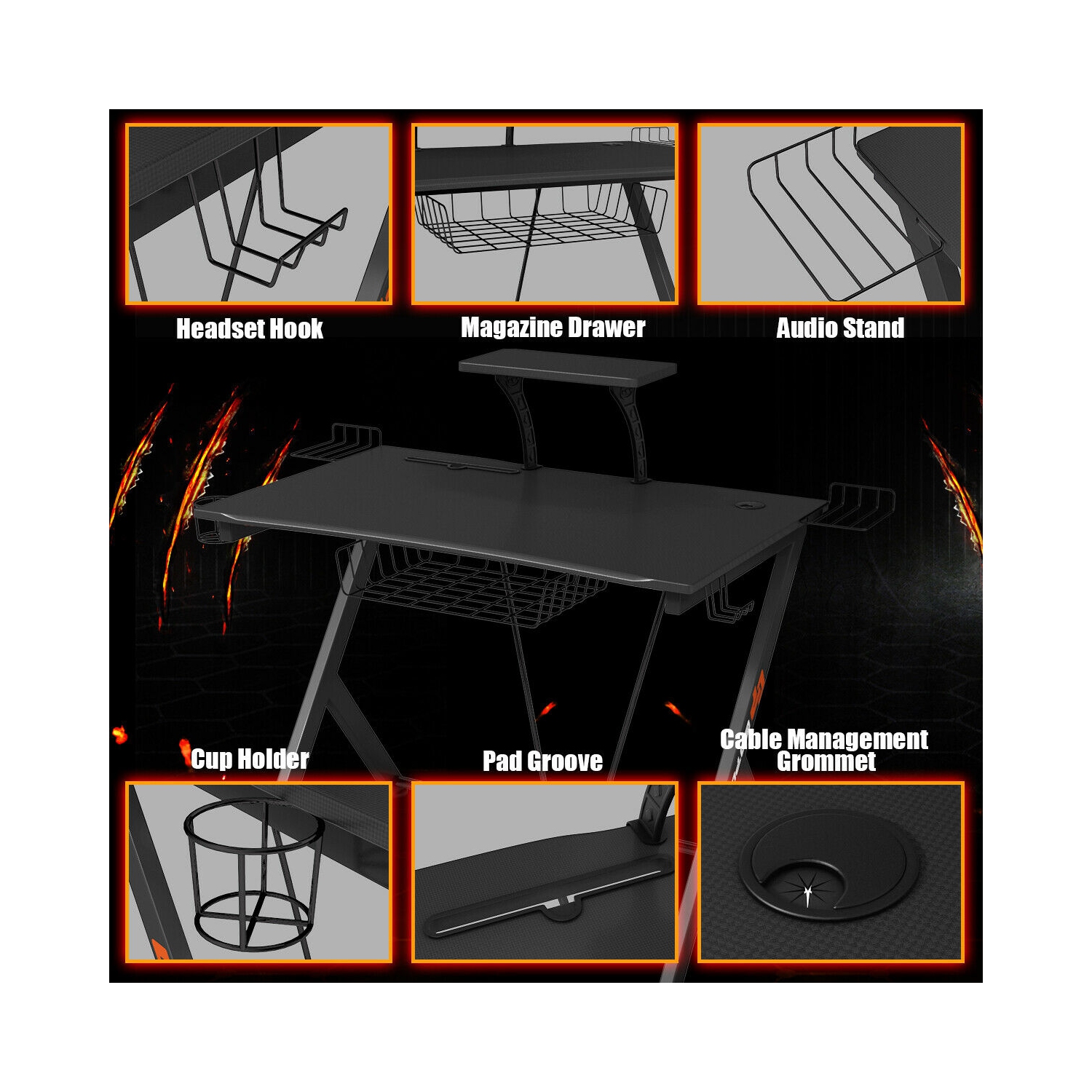 Headset Hook

Magazine Drawer

Audio Stand

Cup Holder

Pad Groove

Cable Management Grommet