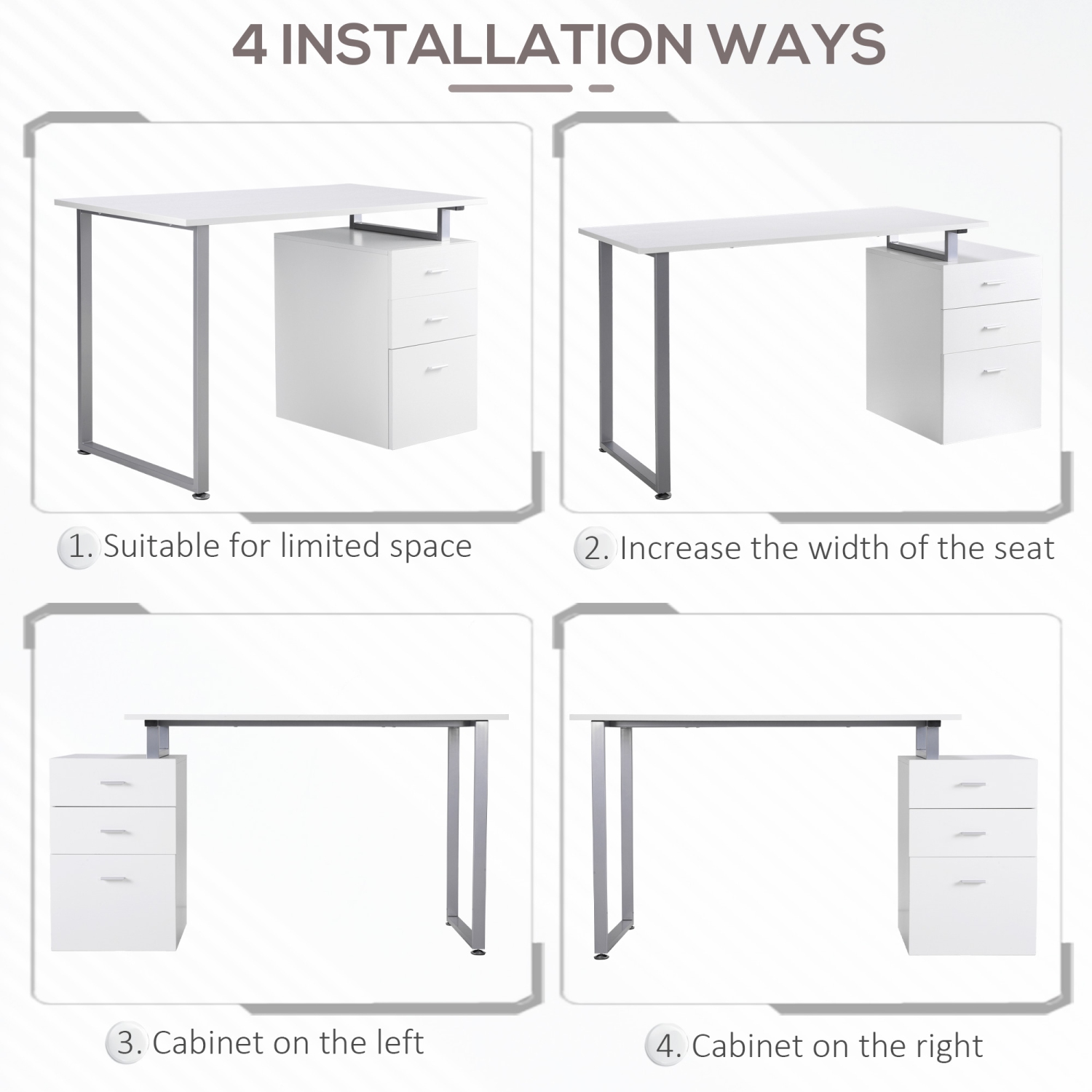 4 INSTALLATION WAYS

1. Suitable for limited space

2. Increase the width of the seat

3. Cabinet on the left

4. Cabinet on the right