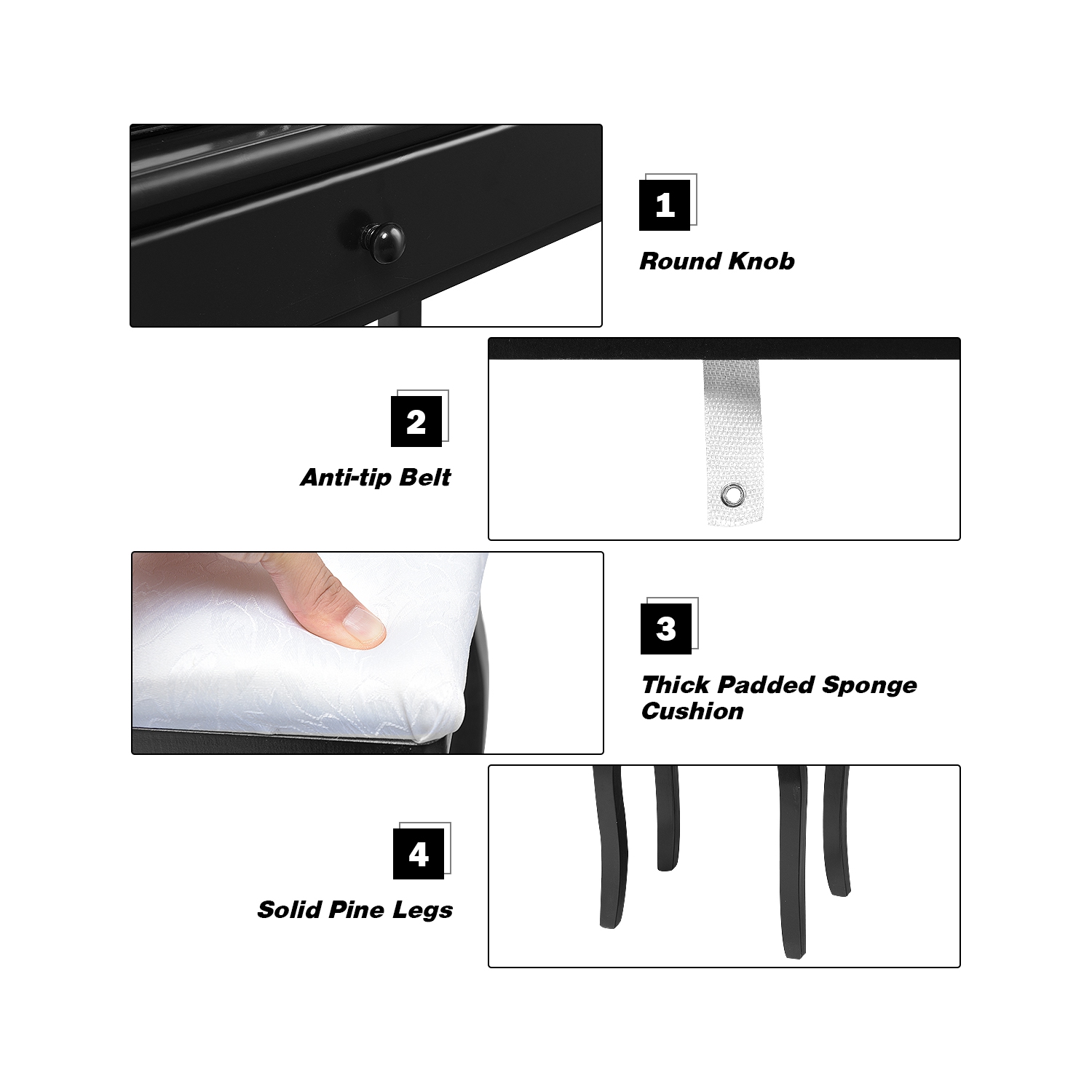 1
Round Knob

2
Anti-tip Belt

3
Thick Padded Sponge Cushion

4
Solid Pine Legs