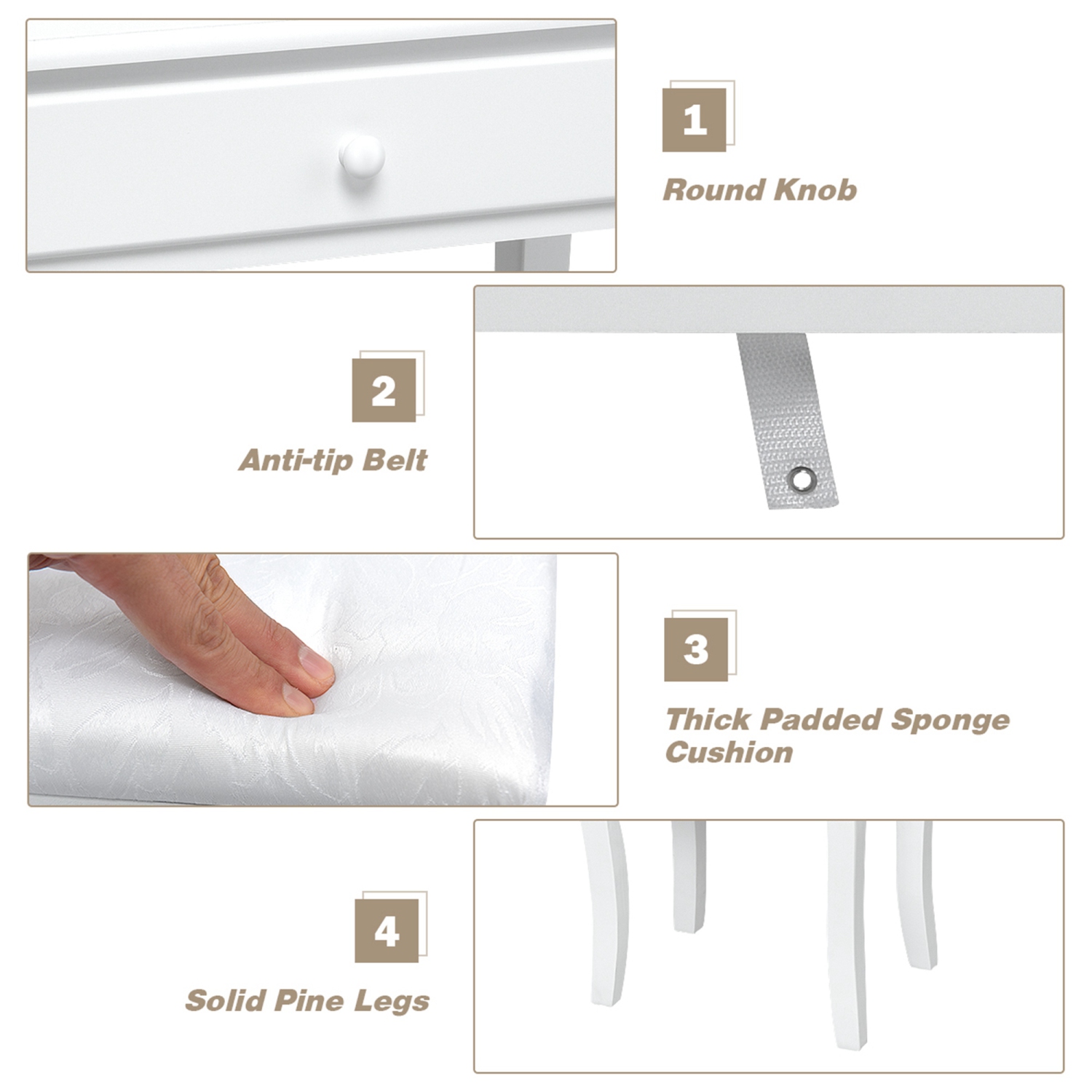 1

Round Knob

2

Anti-tip Belt

3

Thick Padded Sponge Cushion

4

Solid Pine Legs