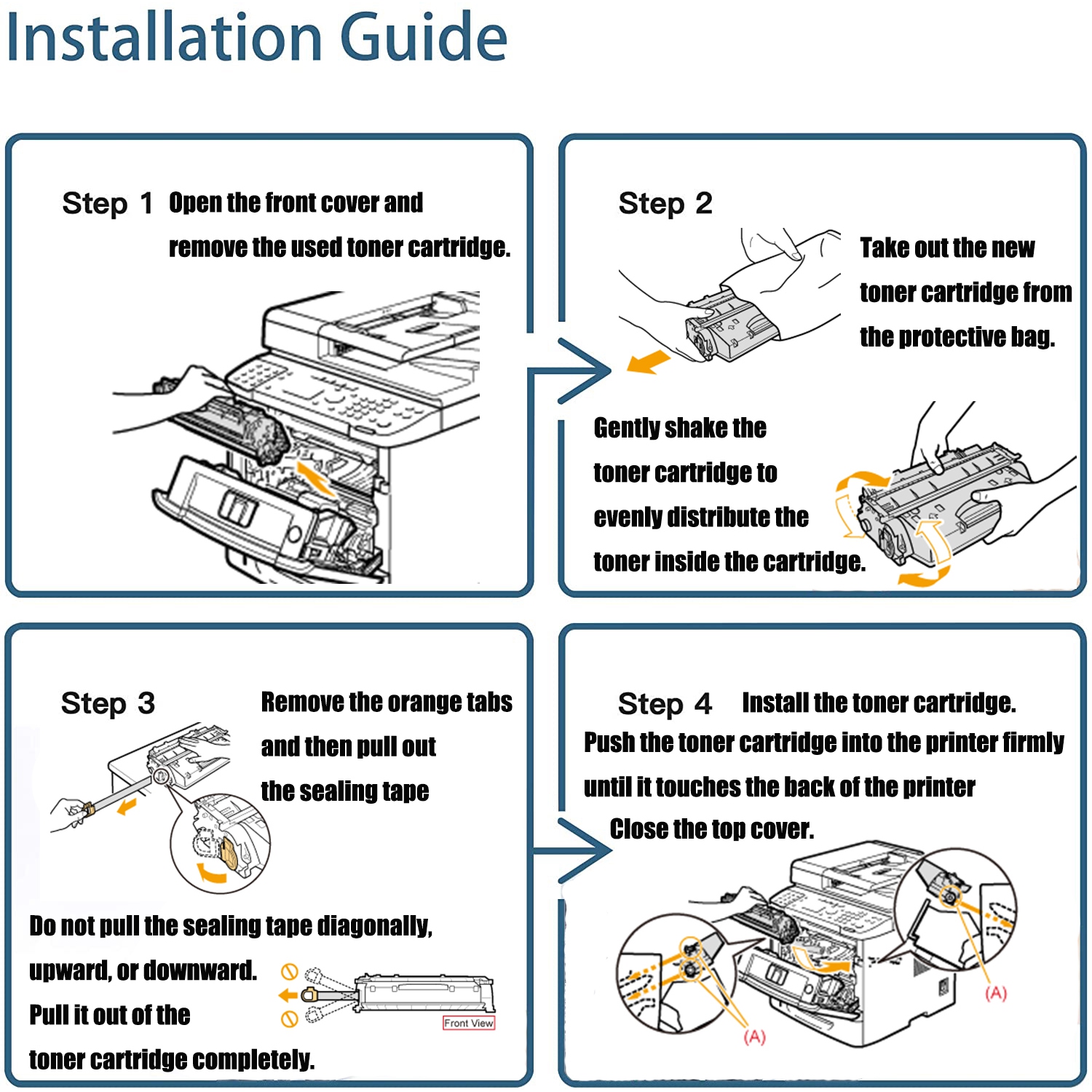 Installation Guide

Step 1 Open the front cover and remove the used toner cartridge.

Step 2

Take out the new toner cartridge from the protective bag.

Gently shake the toner cartridge to evenly distribute the toner inside the cartridge.

Step 3

Remove the orange tabs and then pull out the sealing tape

Do not pull the sealing tape diagonally, upward, or downward.

Pull it out of the toner cartridge completely.

Front View

Step 4 Install the toner cartridge.

Push the toner cartridge into the printer firmly until it touches the back of the printer

Close the top cover.

(A)

(A)