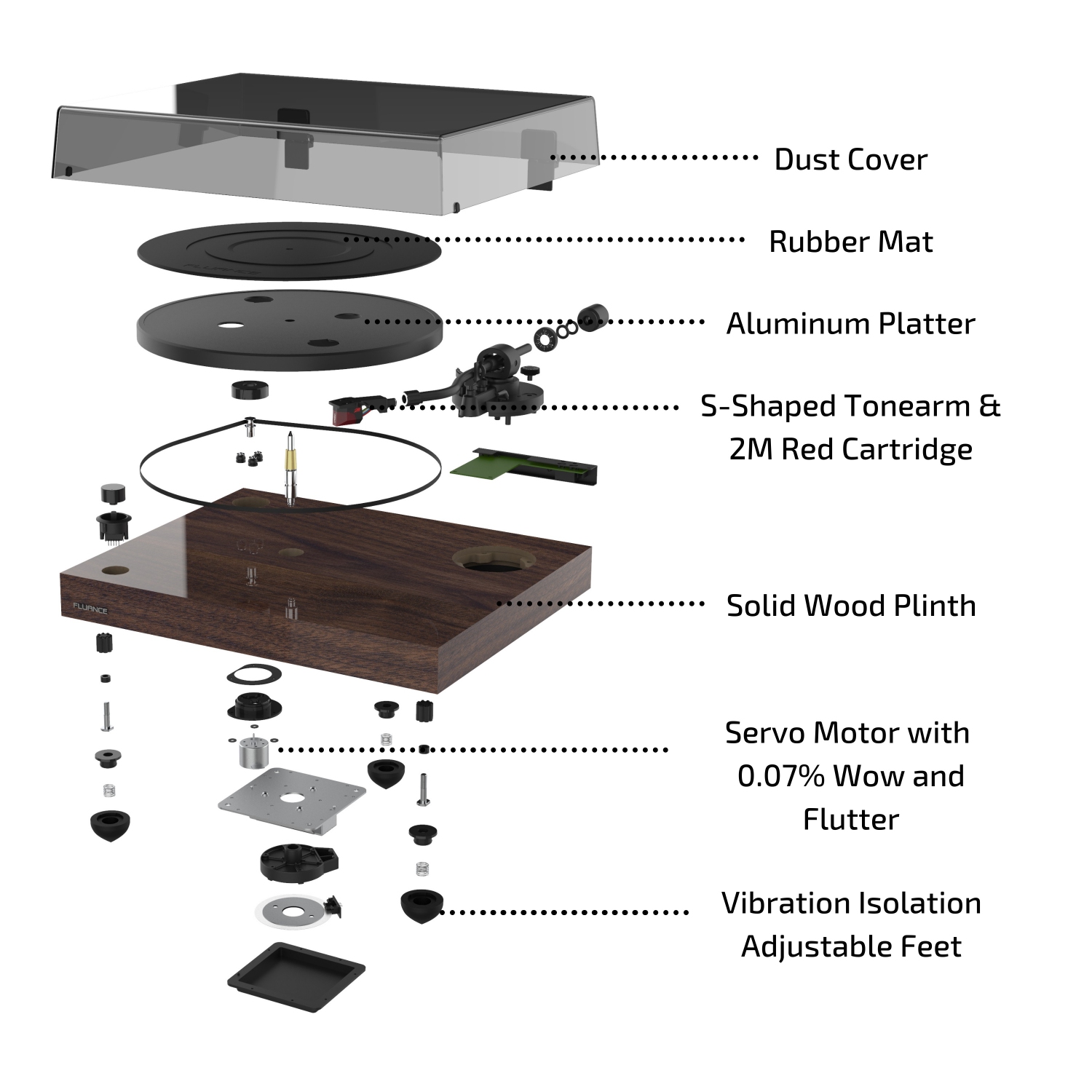 Dust Cover

Rubber Mat

Aluminum Platter

S-Shaped Tonearm & 2M Red Cartridge

FLUANCE

Solid Wood Plinth

Servo Motor with 0.07% Wow and Flutter

Vibration Isolation Adjustable Feet