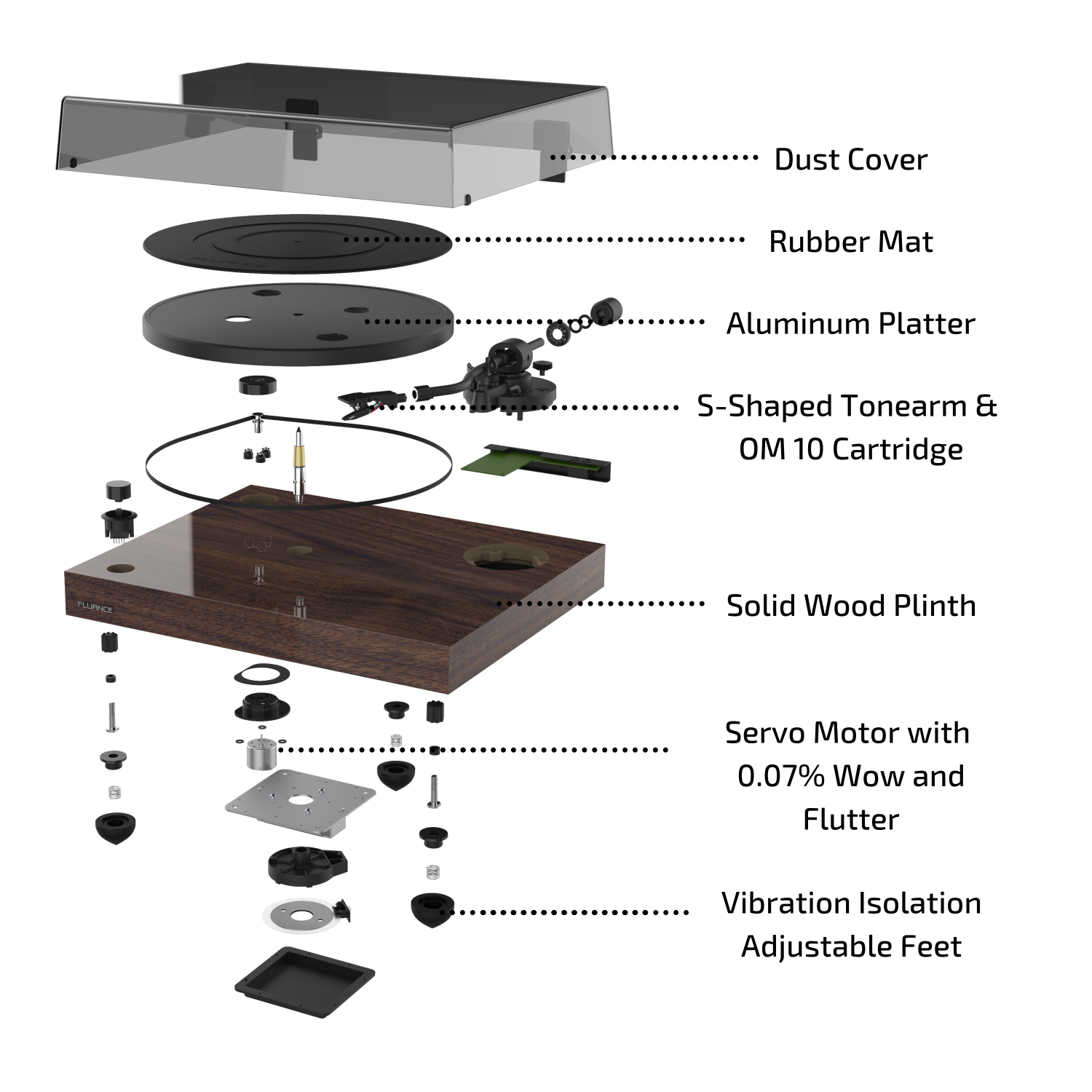 Dust Cover

Rubber Mat

Aluminum Platter

S-Shaped Tonearm & OM 10 Cartridge

FLUANCE

Solid Wood Plinth

Servo Motor with 0.07% Wow and Flutter

Vibration Isolation Adjustable Feet