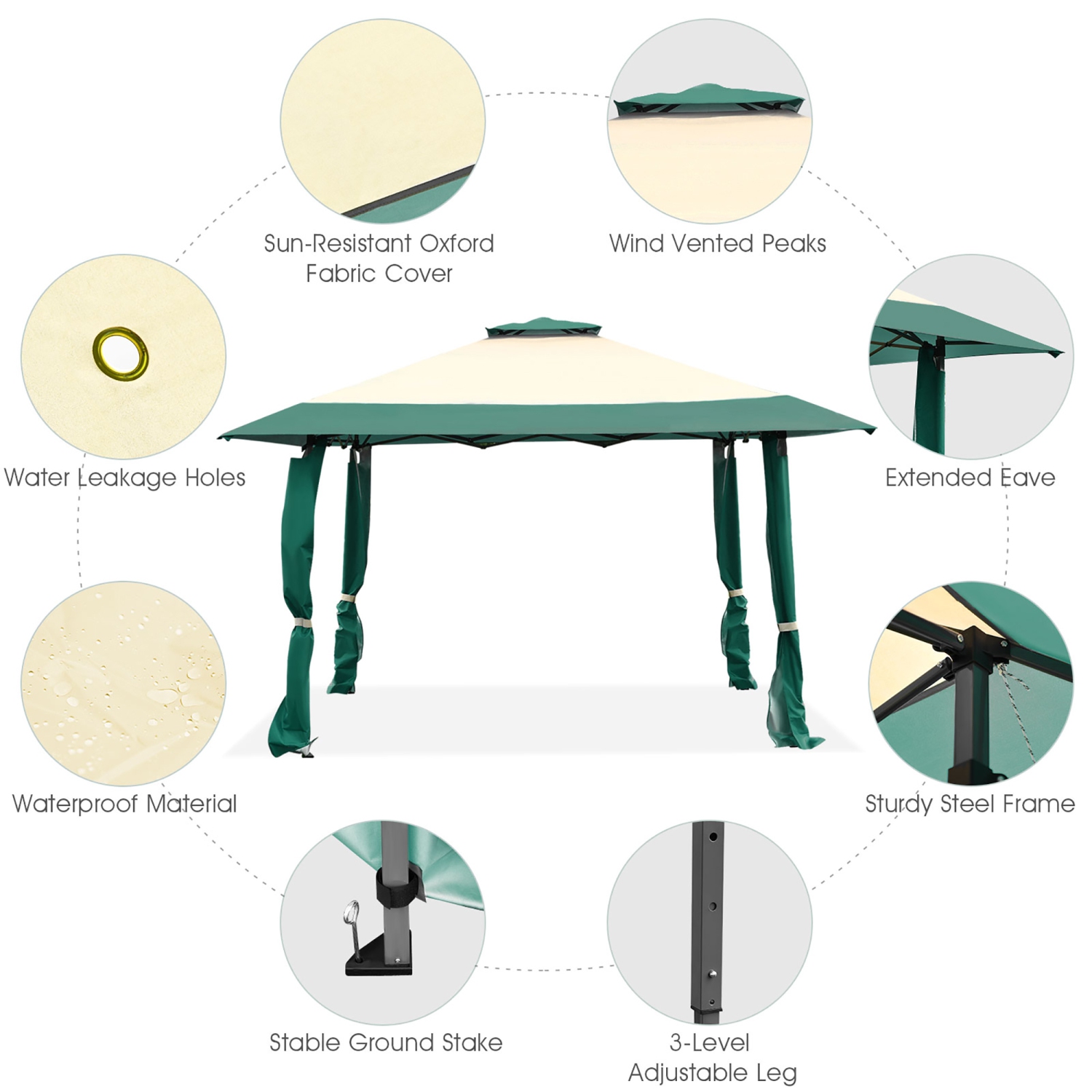 Sun-Resistant Oxford Fabric Cover

Wind Vented Peaks

Water Leakage Holes

Extended Eave

Waterproof Material

Sturdy Steel Frame

Stable Ground Stake

3-Level Adjustable Leg