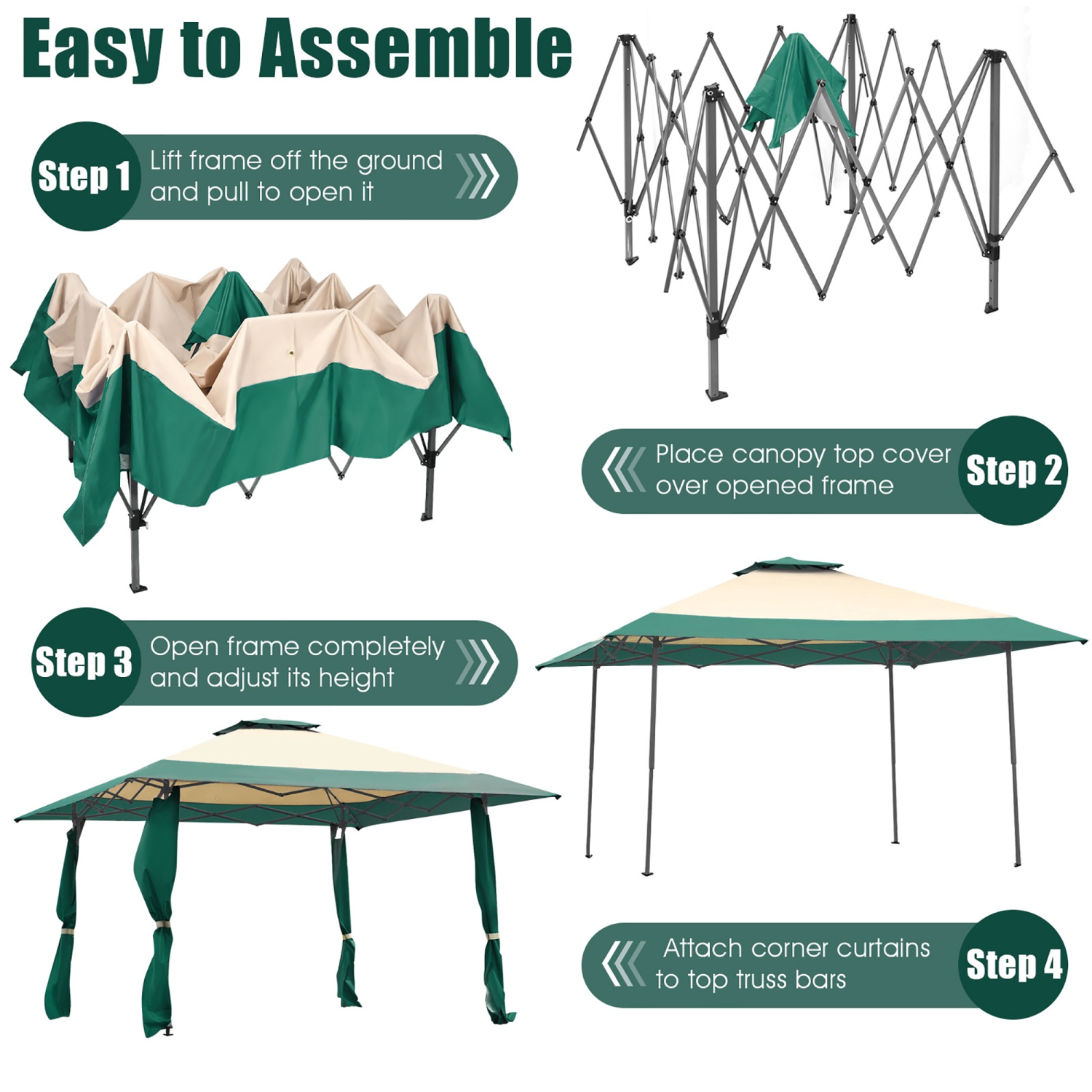 Easy to Assemble

Step 1
Lift frame off the ground and pull to open it

Place canopy top cover over opened frame
Step 2

Step 3
Open frame completely and adjust its height

Attach corner curtains to top truss bars
Step 4