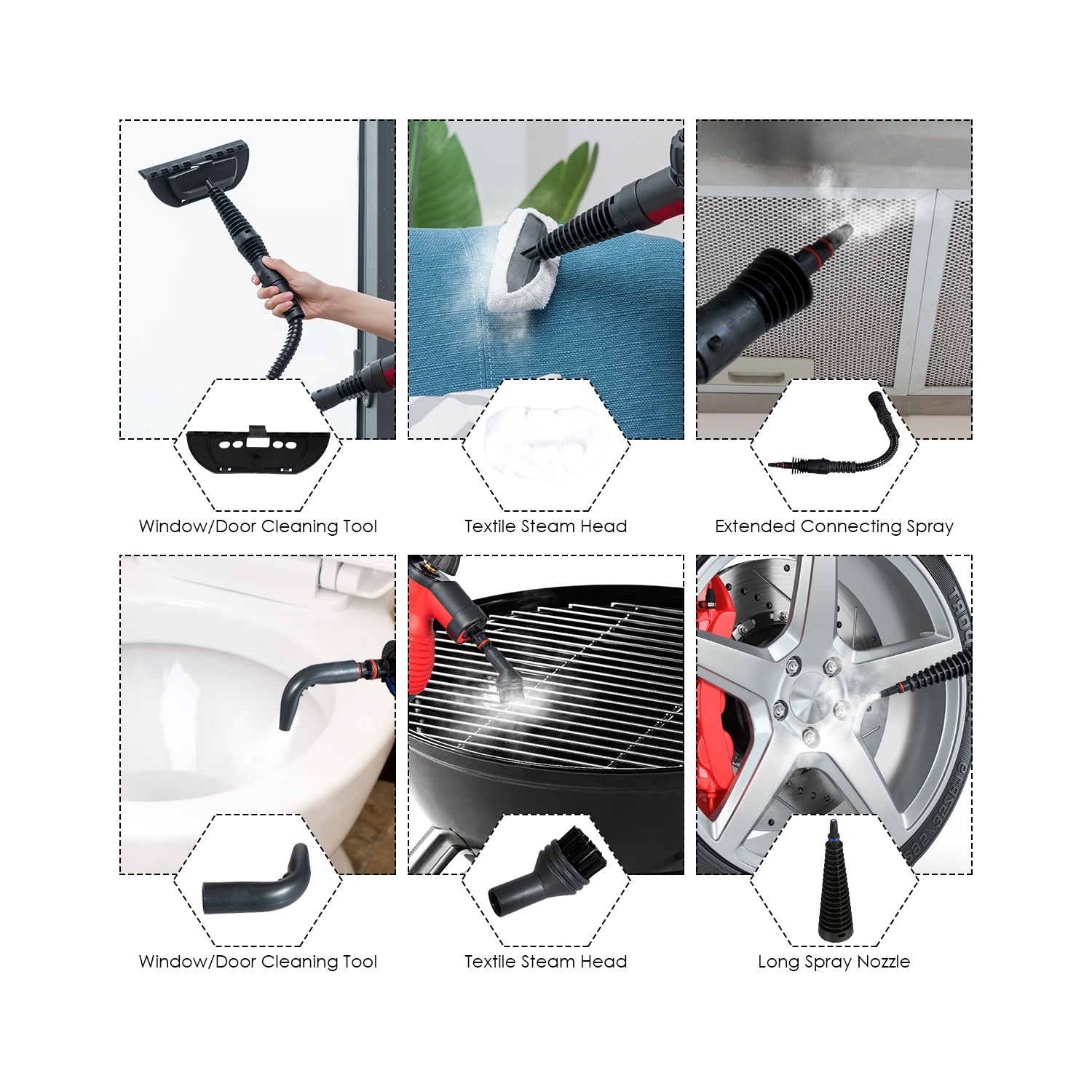 Window/Door Cleaning Tool

Textile Steam Head

Extended Connecting Spray

Window/Door Cleaning Tool

Textile Steam Head

Long Spray Nozzle