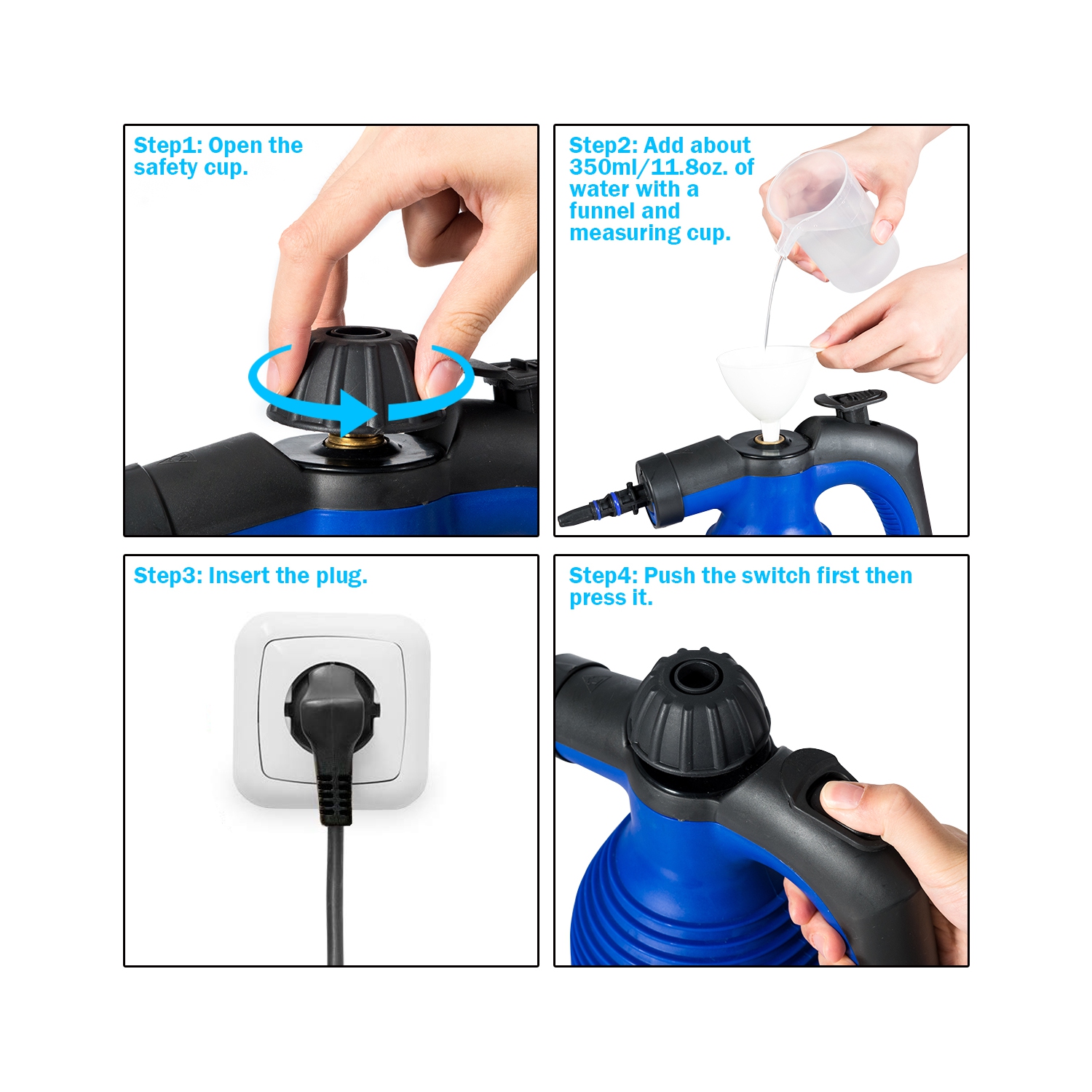 Step1: Open the safety cup.

Step2: Add about 350ml/11.8oz. of water with a funnel and measuring cup.

Step3: Insert the plug.

Step4: Push the switch first then press it.