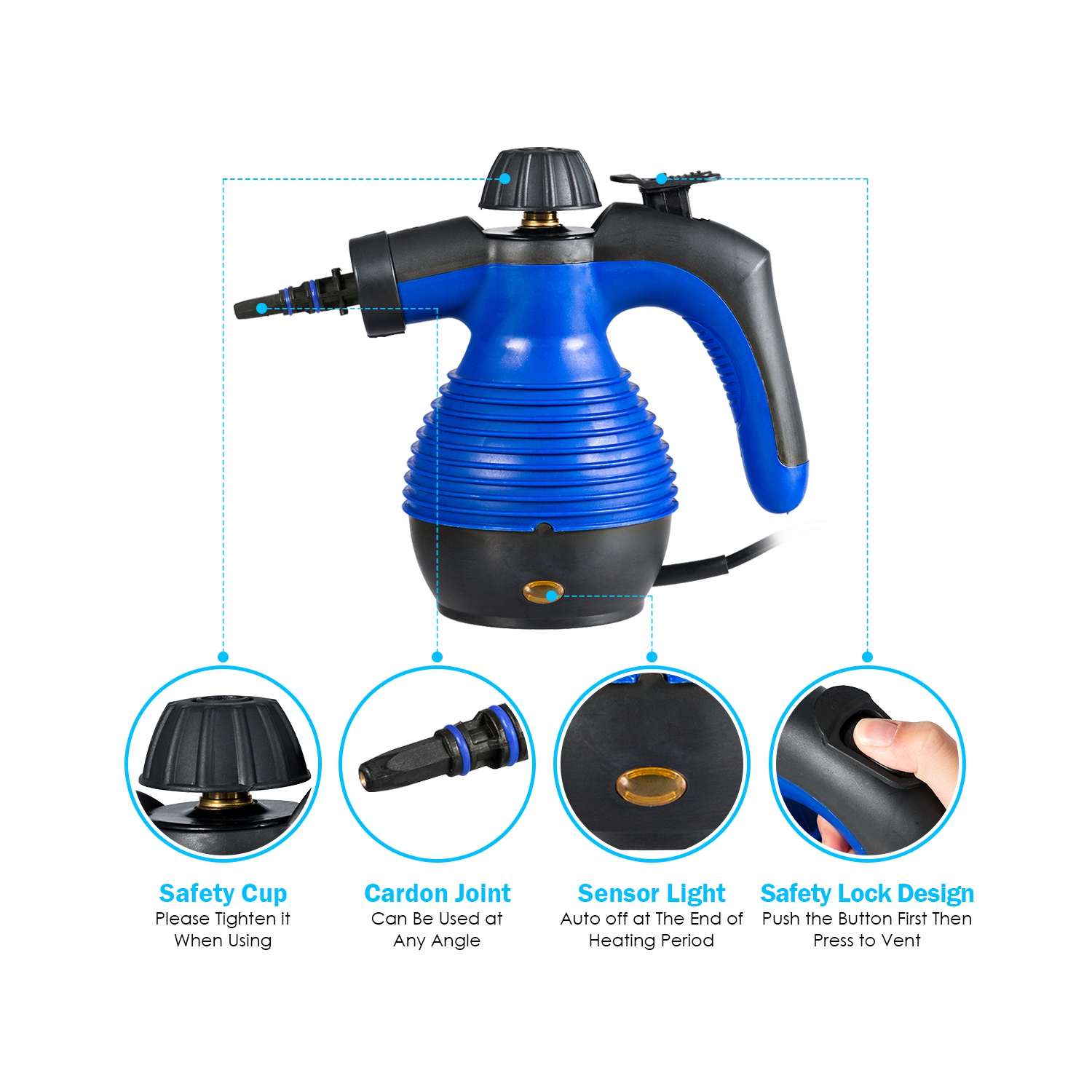 Safety Cup
Please Tighten it When Using

Cardon Joint
Can Be Used at Any Angle

Sensor Light
Auto off at The End of Heating Period

Safety Lock Design
Push the Button First Then Press to Vent