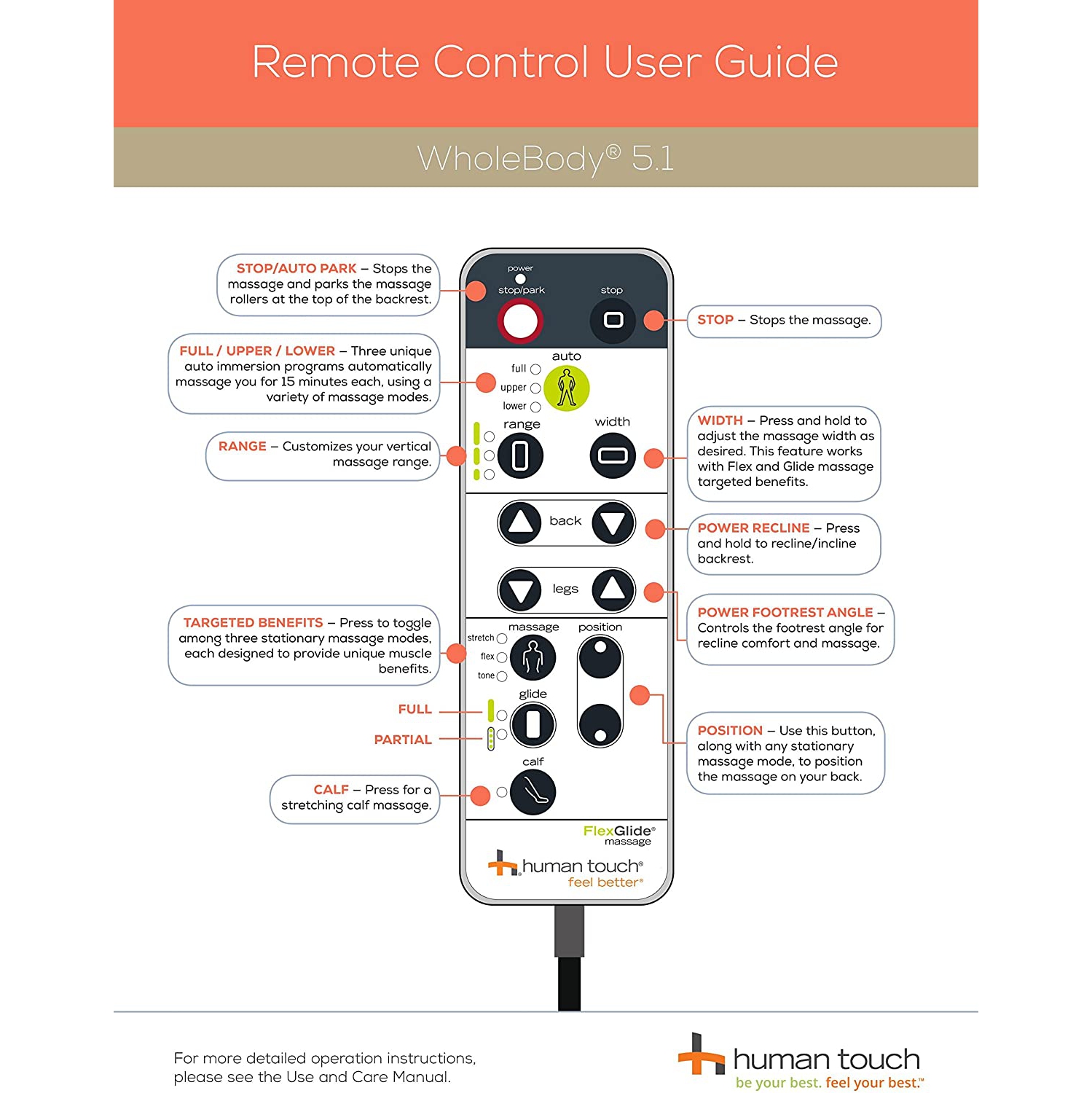 Remote Control User Guide

WholeBody® 5.1

STOP/AUTO PARK – Stops the massage and parks the massage rollers at the top of the backrest.

FULL / UPPER / LOWER – Three unique auto immersion programs automatically massage you for 15 minutes each, using a variety of massage modes.

RANGE – Customizes your vertical massage range.

TARGETED BENEFITS – Press to toggle among three stationary massage modes, each designed to provide unique muscle benefits.

FULL

PARTIAL

CALF – Press for a stretching calf massage.

power
stop/park
stop
auto
full
upper
lower
range
width
back
legs
massage
position
stretch
flex
tone
glide
calf
FlexGlide® massage
human touch® feel better®

STOP – Stops the massage.

WIDTH – Press and hold to adjust the massage width as desired. This feature works with Flex and Glide massage targeted benefits.

POWER RECLINE – Press and hold to recline/incline backrest.

POWER FOOTREST ANGLE – Controls the footrest angle for recline comfort and massage.

POSITION – Use this button, along with any stationary massage mode, to position the massage on your back.

For more detailed operation instructions, please see the Use and Care Manual.

human touch
be your best. feel your best.™