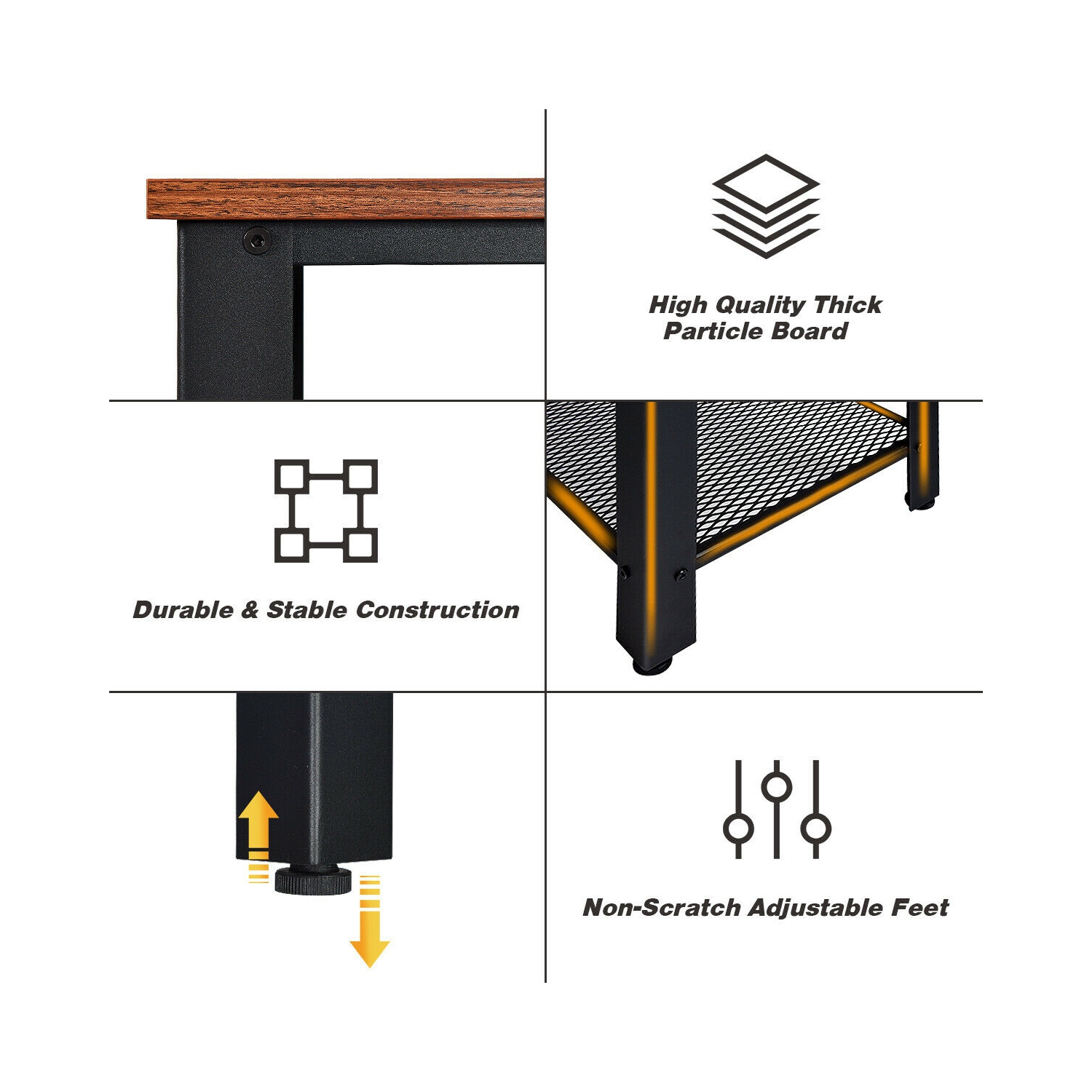 High Quality Thick Particle Board

Durable & Stable Construction

Non-Scratch Adjustable Feet