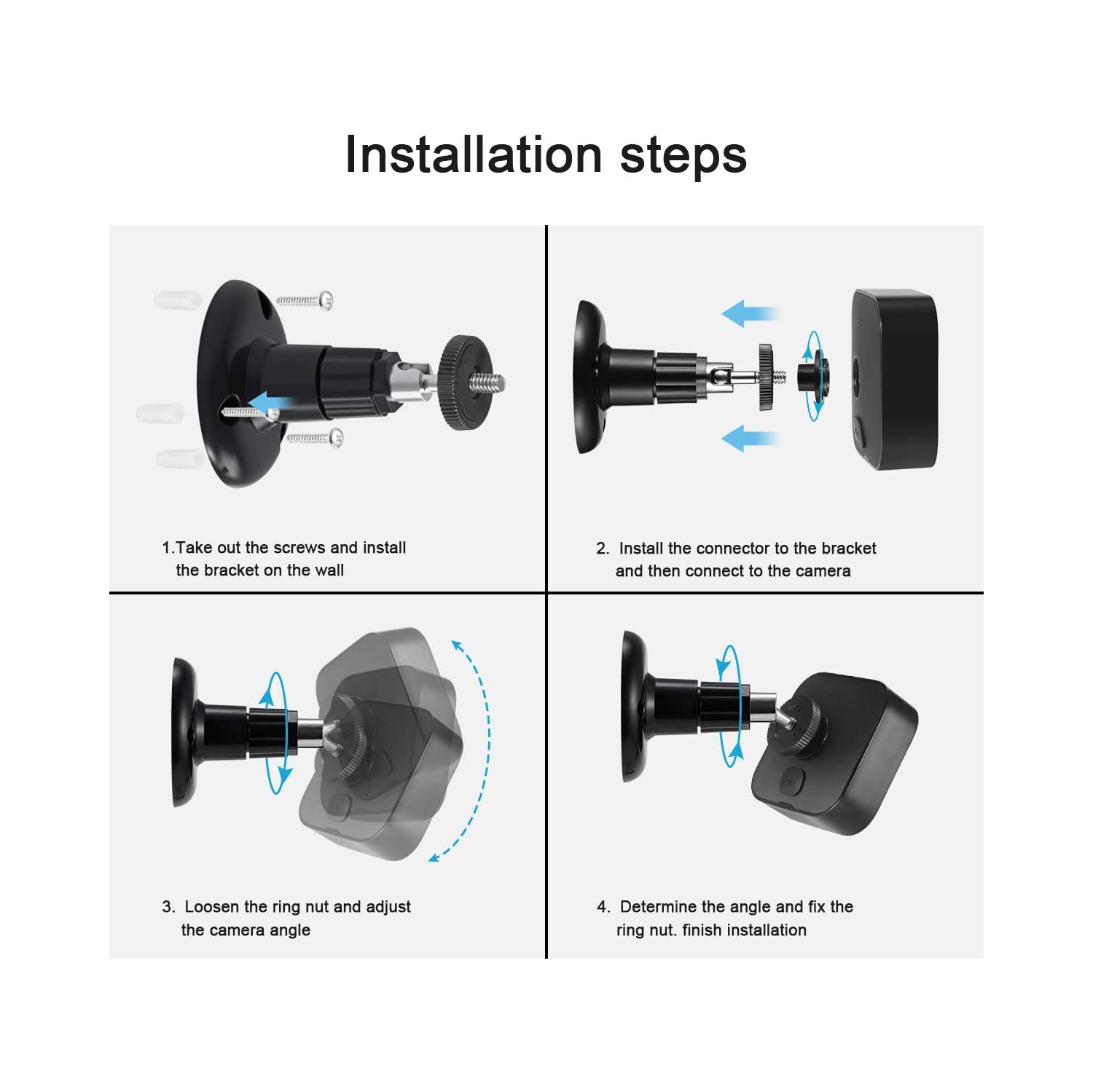 Installation steps

1.Take out the screws and install the bracket on the wall

2. Install the connector to the bracket and then connect to the camera

3. Loosen the ring nut and adjust the camera angle

4. Determine the angle and fix the ring nut. finish installation