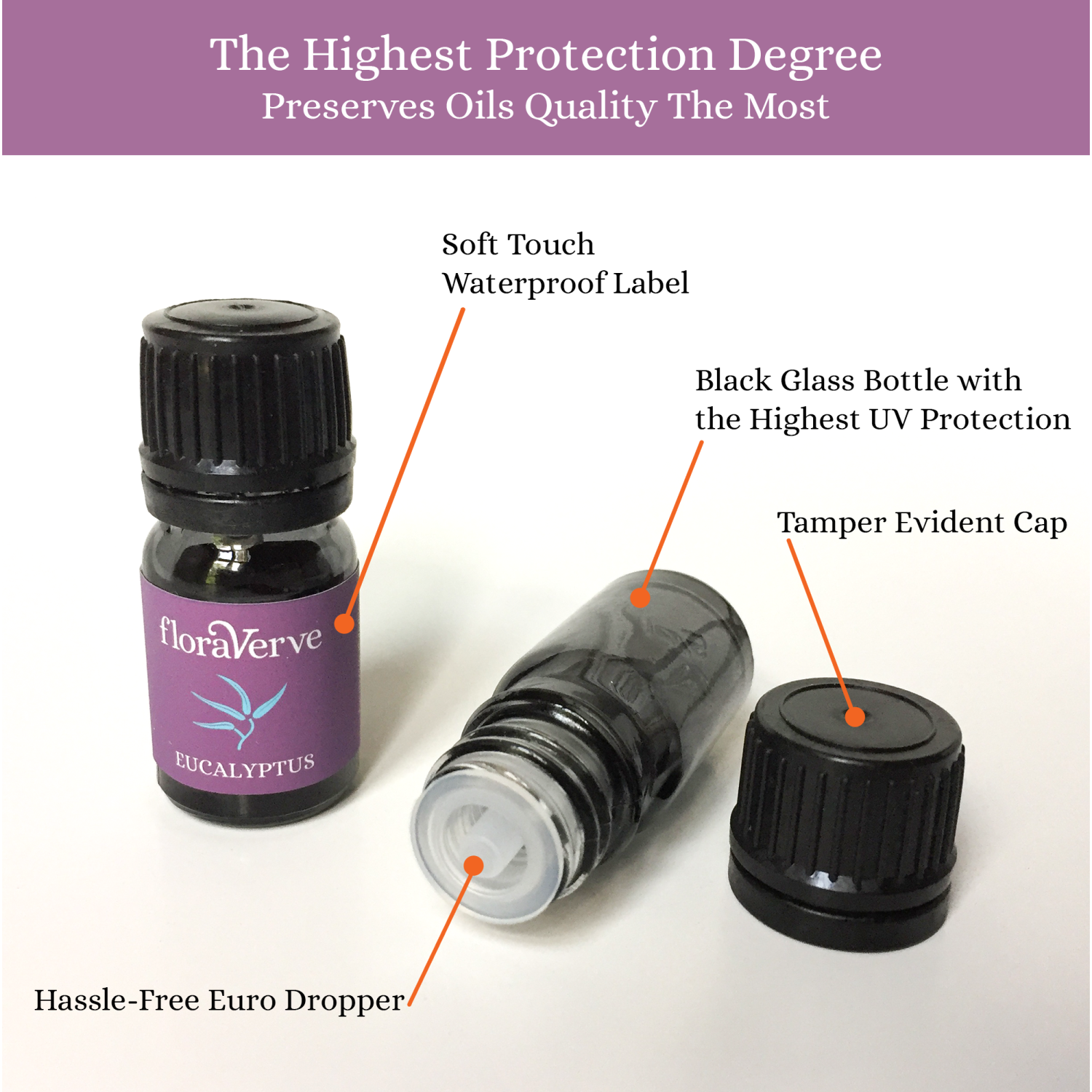 The Highest Protection Degree
Preserves Oils Quality The Most

Soft Touch
Waterproof Label

Black Glass Bottle with
the Highest UV Protection

Tamper Evident Cap

floraVerve

EUCALYPTUS

Hassle-Free Euro Dropper