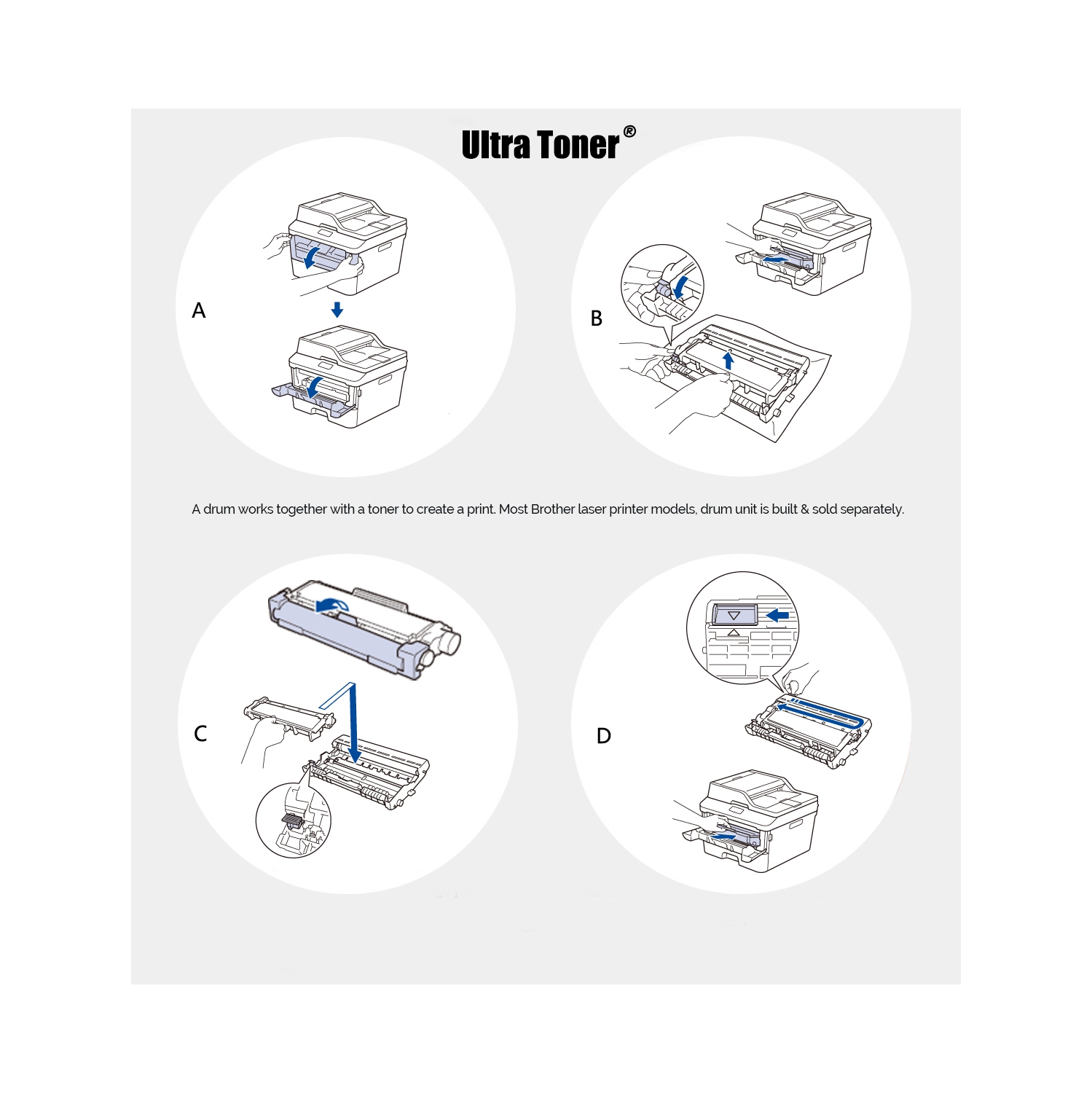 Ultra Toner®

A

B

A drum works together with a toner to create a print. Most Brother laser printer models, drum unit is built & sold separately.

C

D