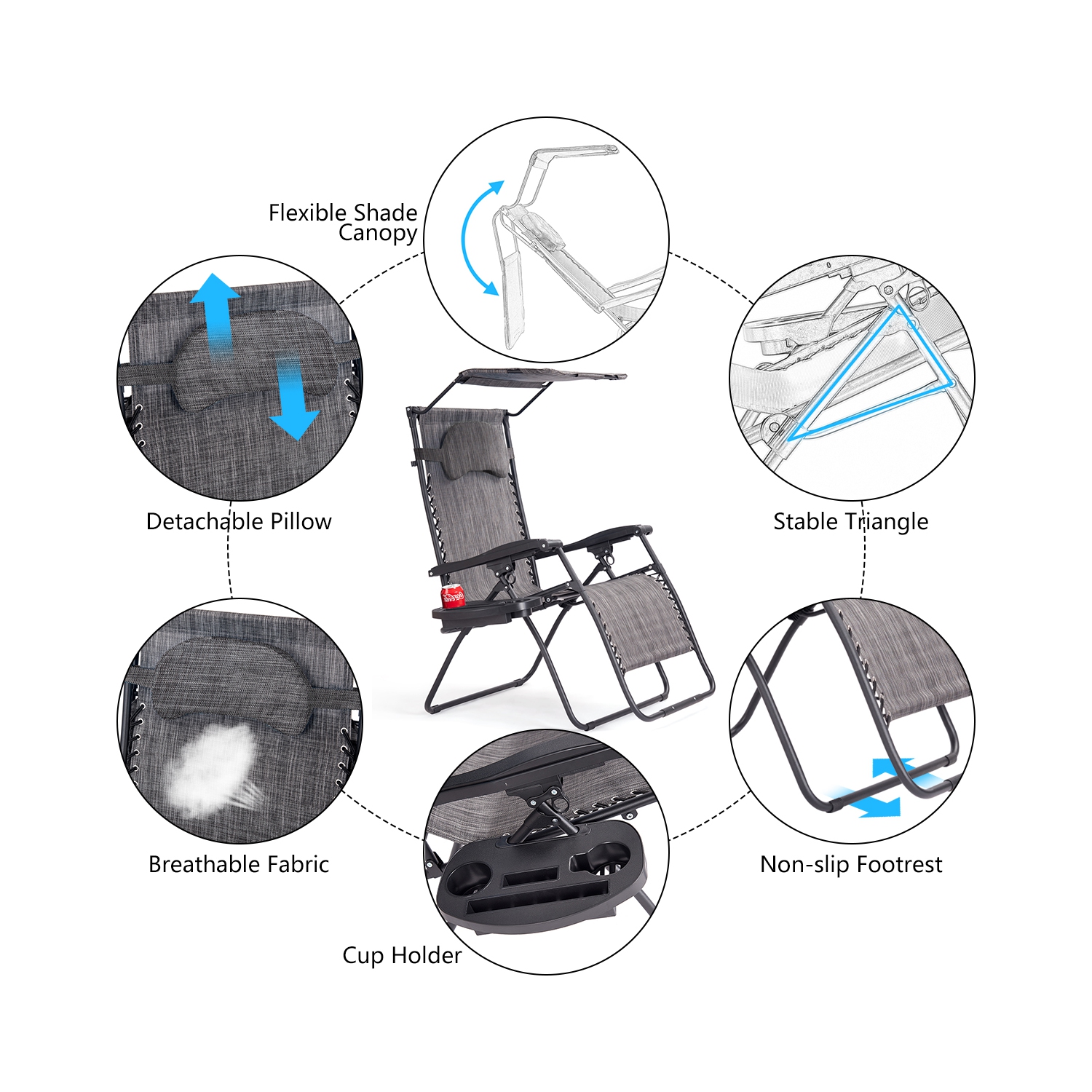 Flexible Shade Canopy

Detachable Pillow

Stable Triangle

Breathable Fabric

Non-slip Footrest

Cup Holder