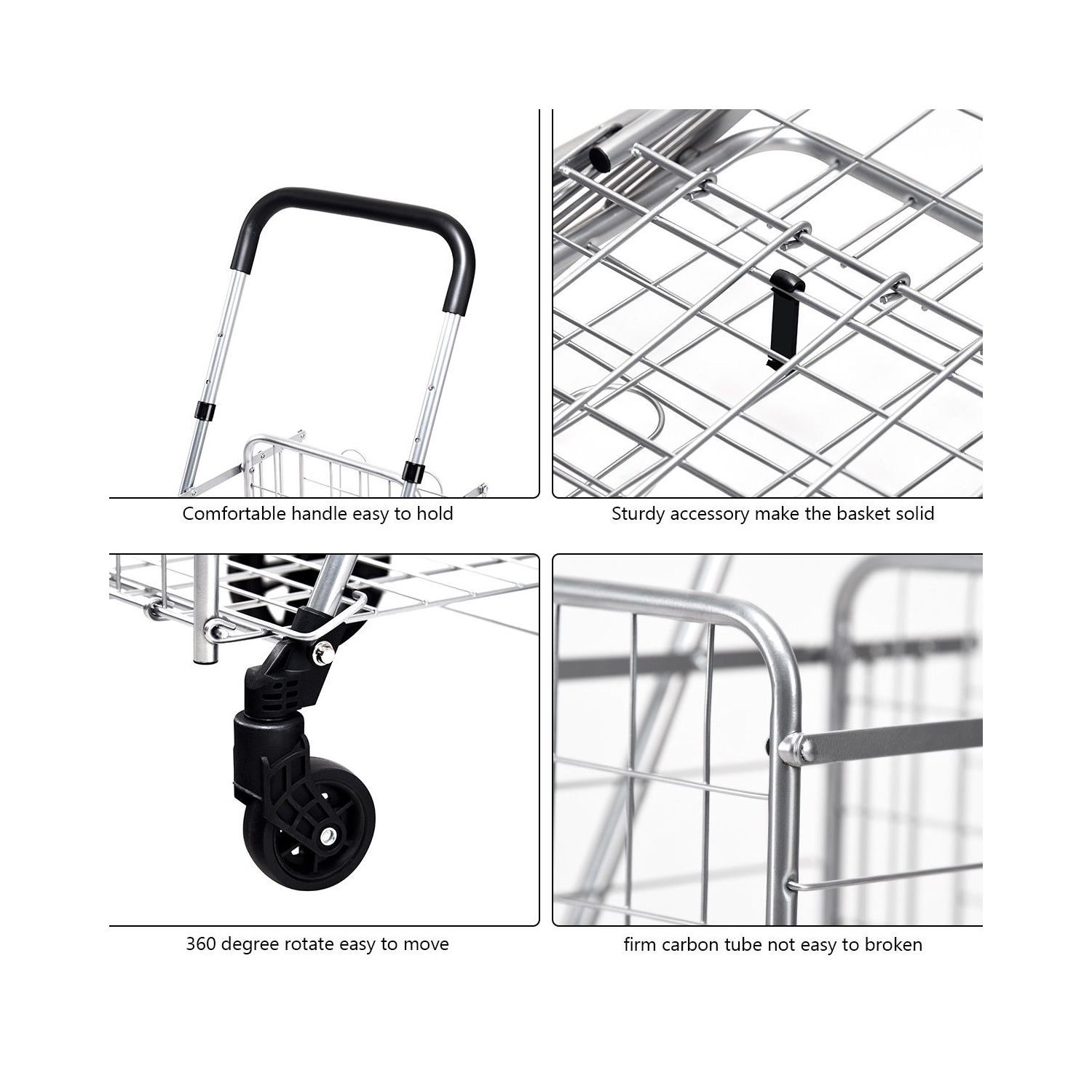 Comfortable handle easy to hold

Sturdy accessory make the basket solid

360 degree rotate easy to move

firm carbon tube not easy to broken