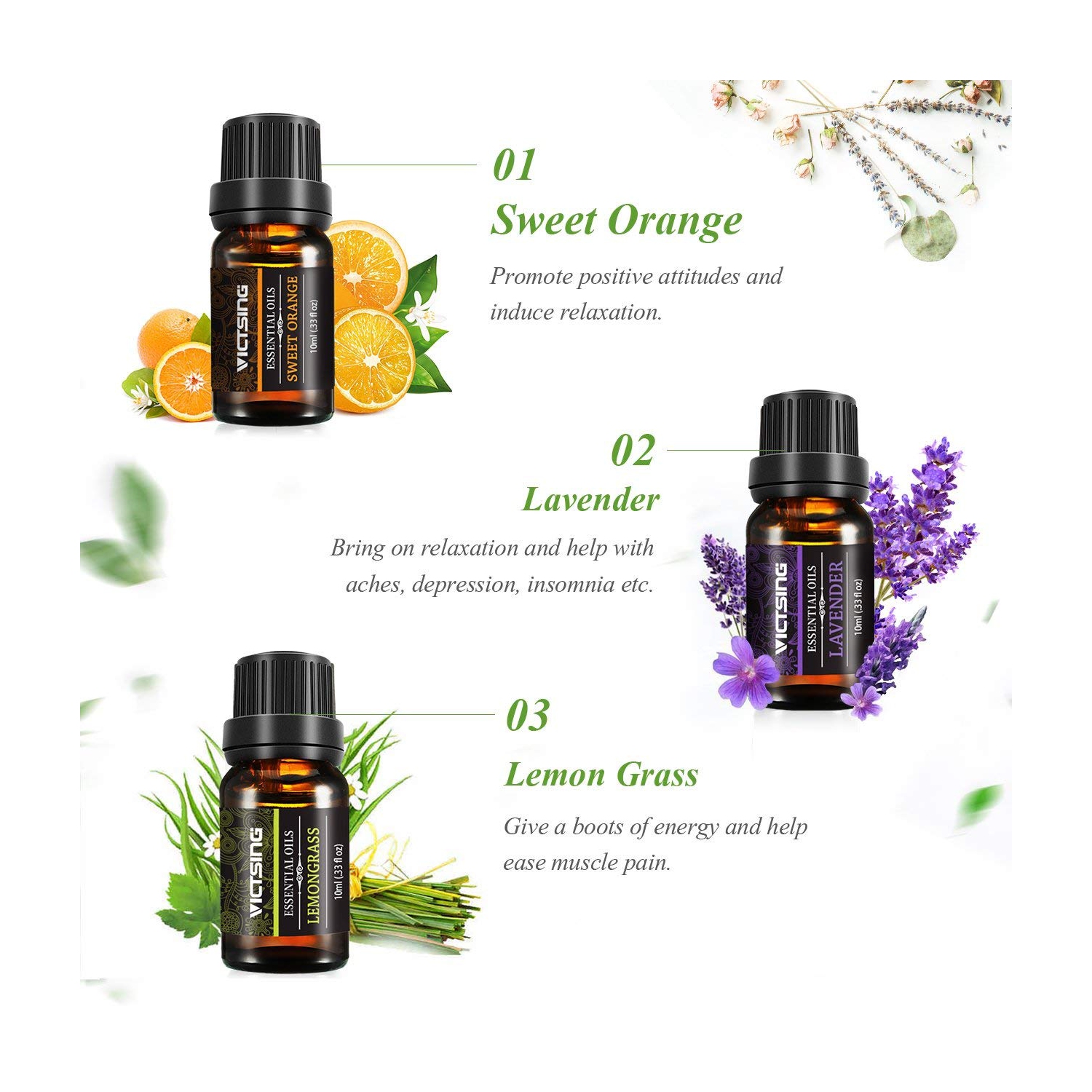 VICTSING
ESSENTIAL OILS
SWEET ORANGE
10ml (.33 fl oz)

01
Sweet Orange
Promote positive attitudes and induce relaxation.

02
Lavender
Bring on relaxation and help with aches, depression, insomnia etc.

VICTSING
ESSENTIAL OILS
LAVENDER
10ml (.33 fl oz)

VICTSING
ESSENTIAL OILS
LEMONGRASS
10ml (.33 fl oz)

03
Lemon Grass
Give a boots of energy and help ease muscle pain.