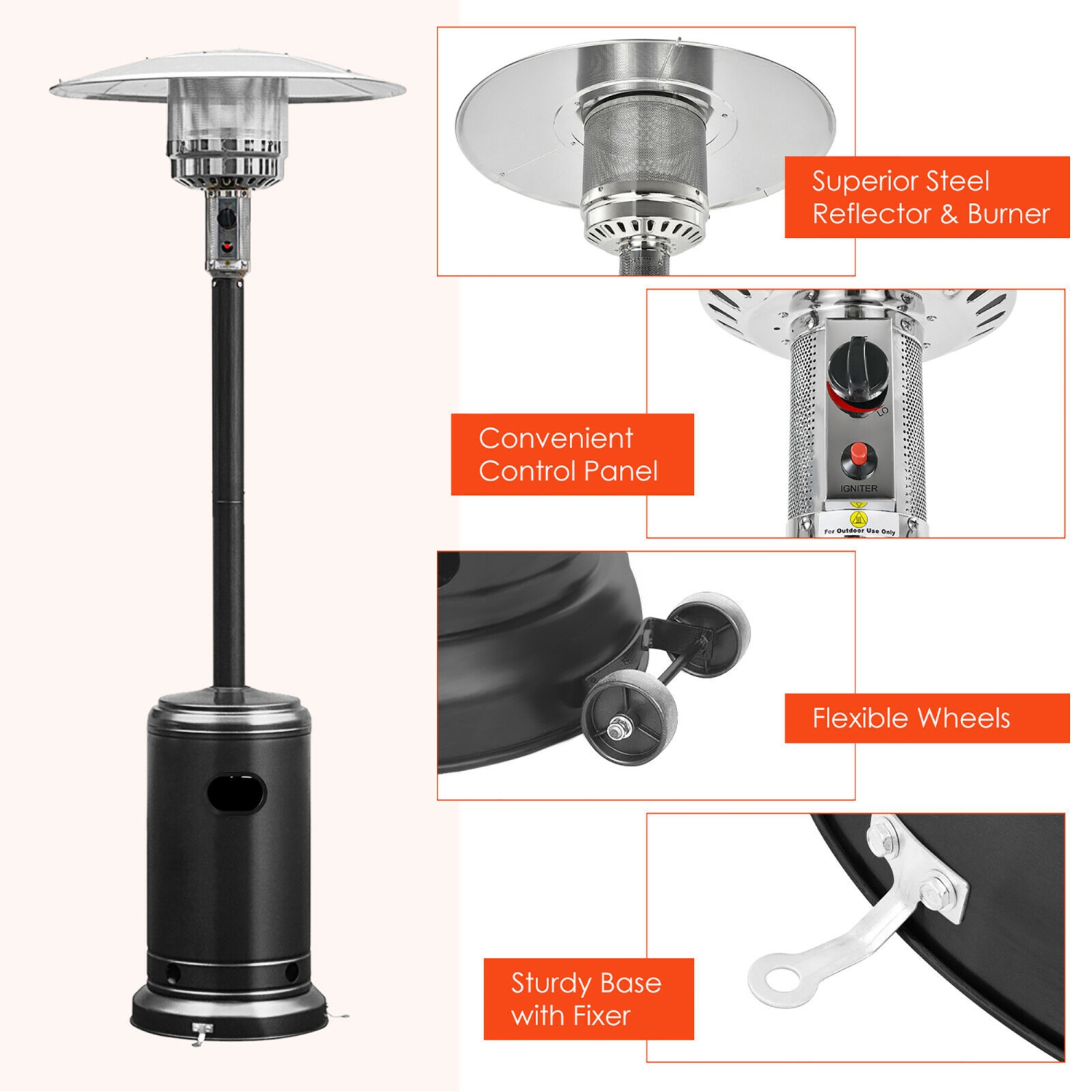 Superior Steel Reflector & Burner

Convenient Control Panel

LO

IGNITER

For Outdoor Use Only

Flexible Wheels

Sturdy Base with Fixer