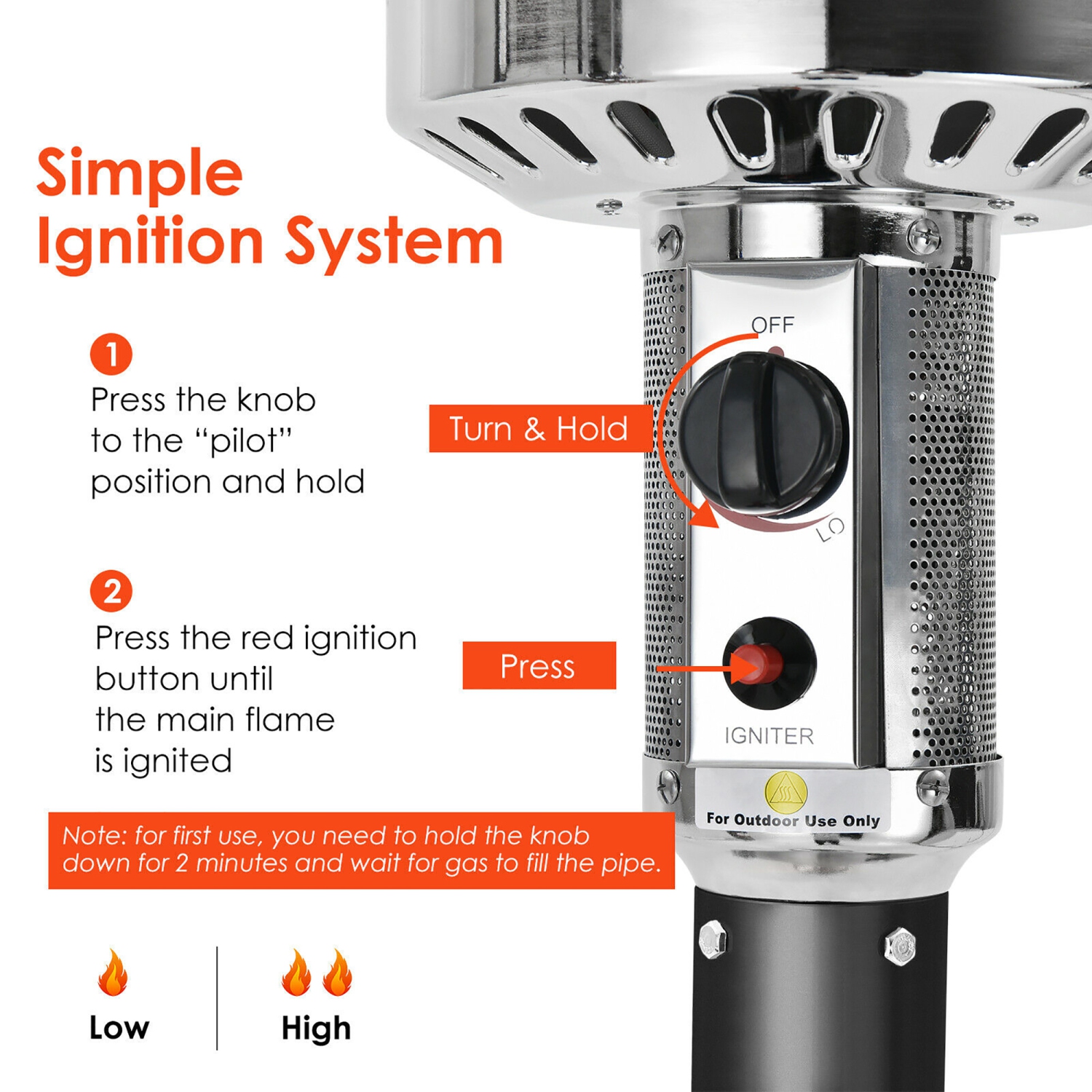 Simple
Ignition System

1
Press the knob to the “pilot” position and hold

Turn & Hold

OFF

LO

2
Press the red ignition button until the main flame is ignited

Press

IGNITER

For Outdoor Use Only

Note: for first use, you need to hold the knob down for 2 minutes and wait for gas to fill the pipe.

Low

High